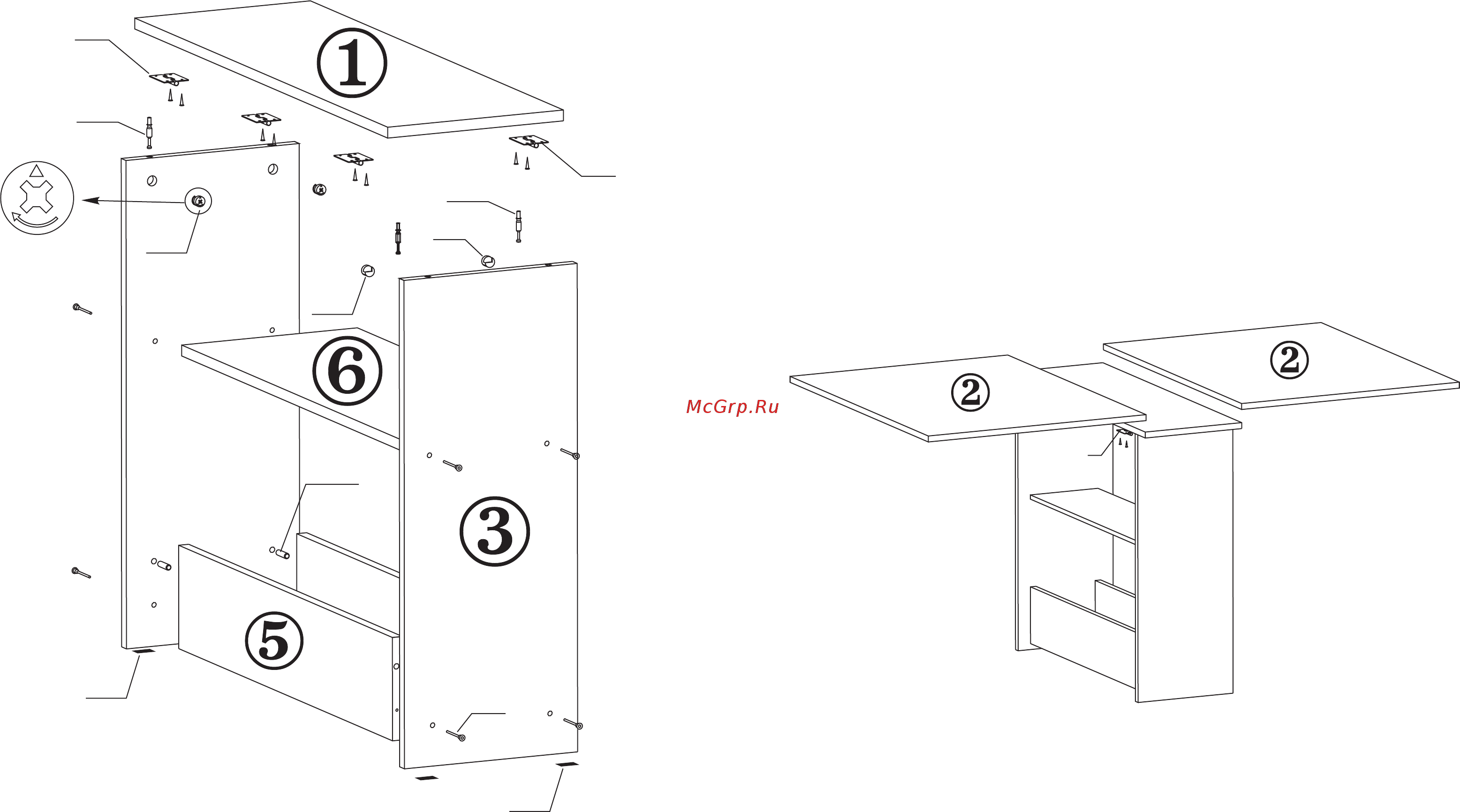 ①
⑥
③
⑤
McGrp.Ru
②
②