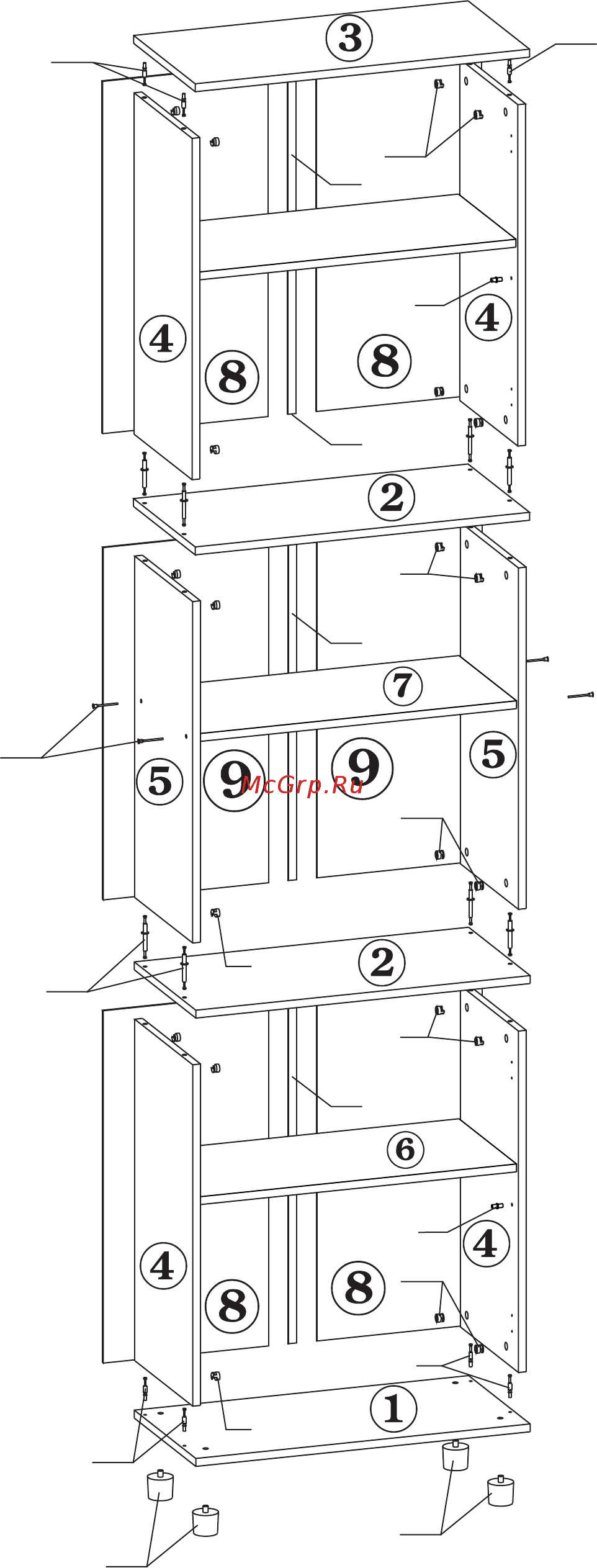 3
4
8
8
4
2
7
5
9
9
5
McGrp.Ru
2
6
4
8
8
4
1