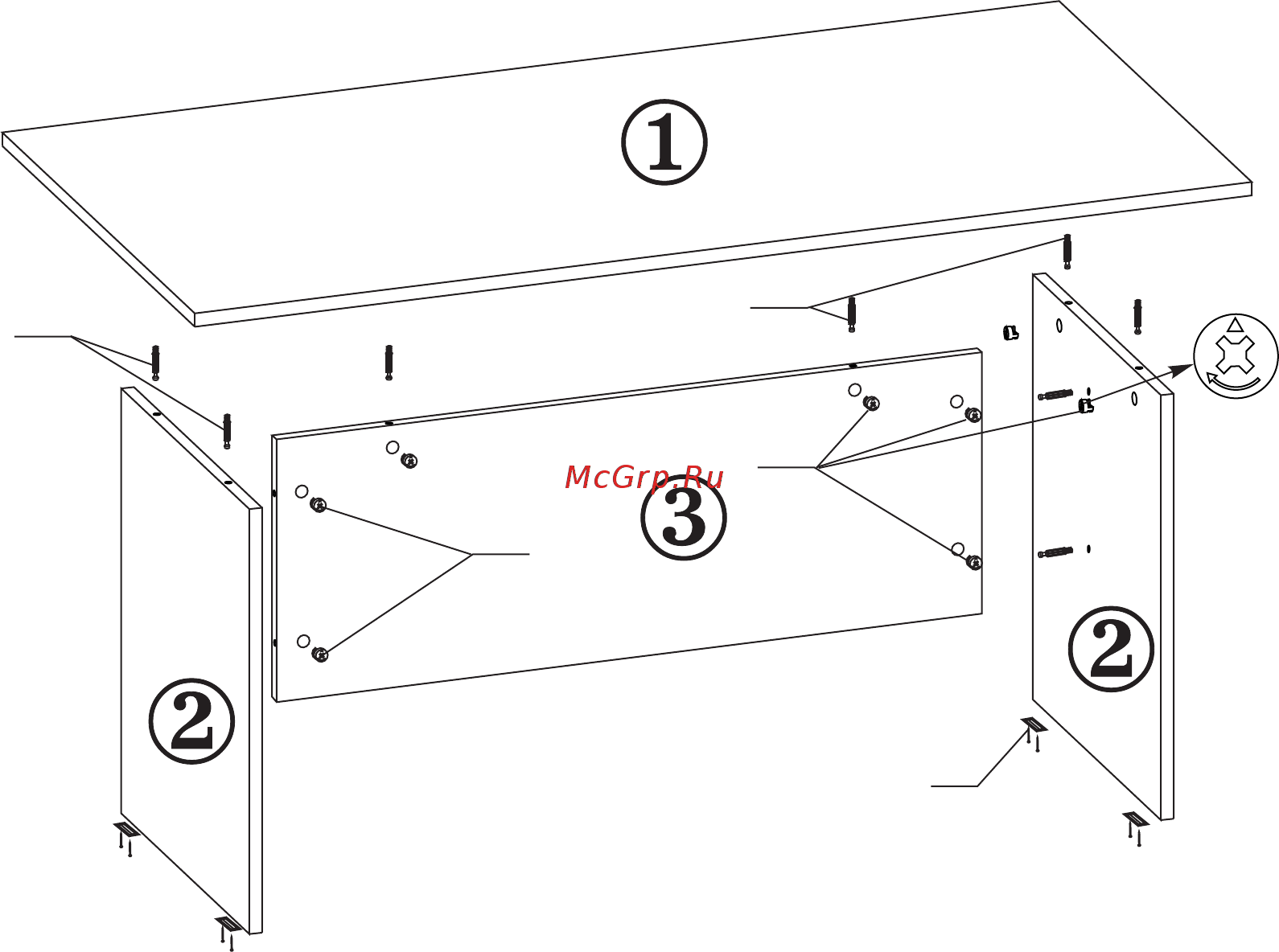 ①
McGrp.Ru
③
②
②