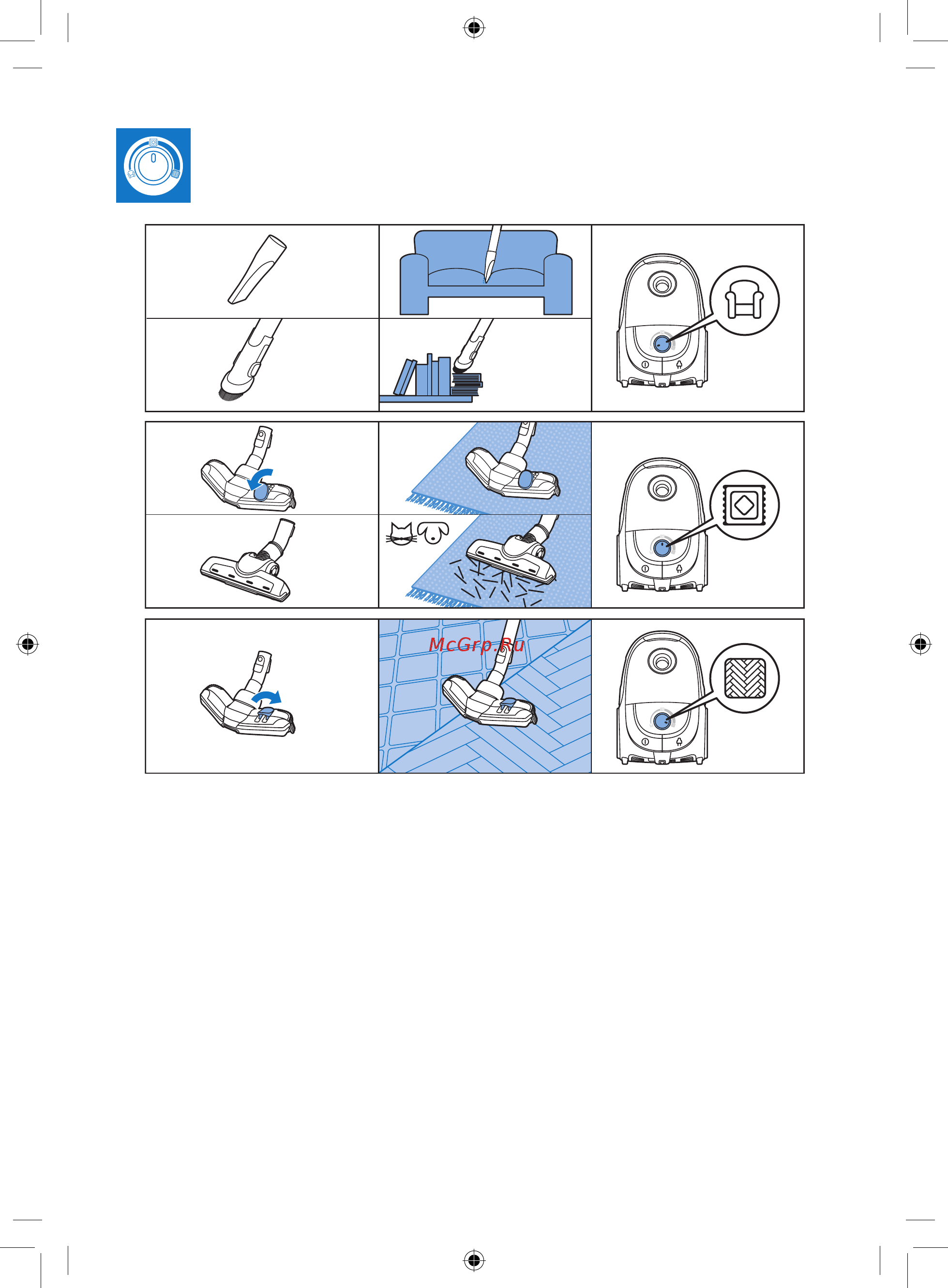 McGrp.Ru