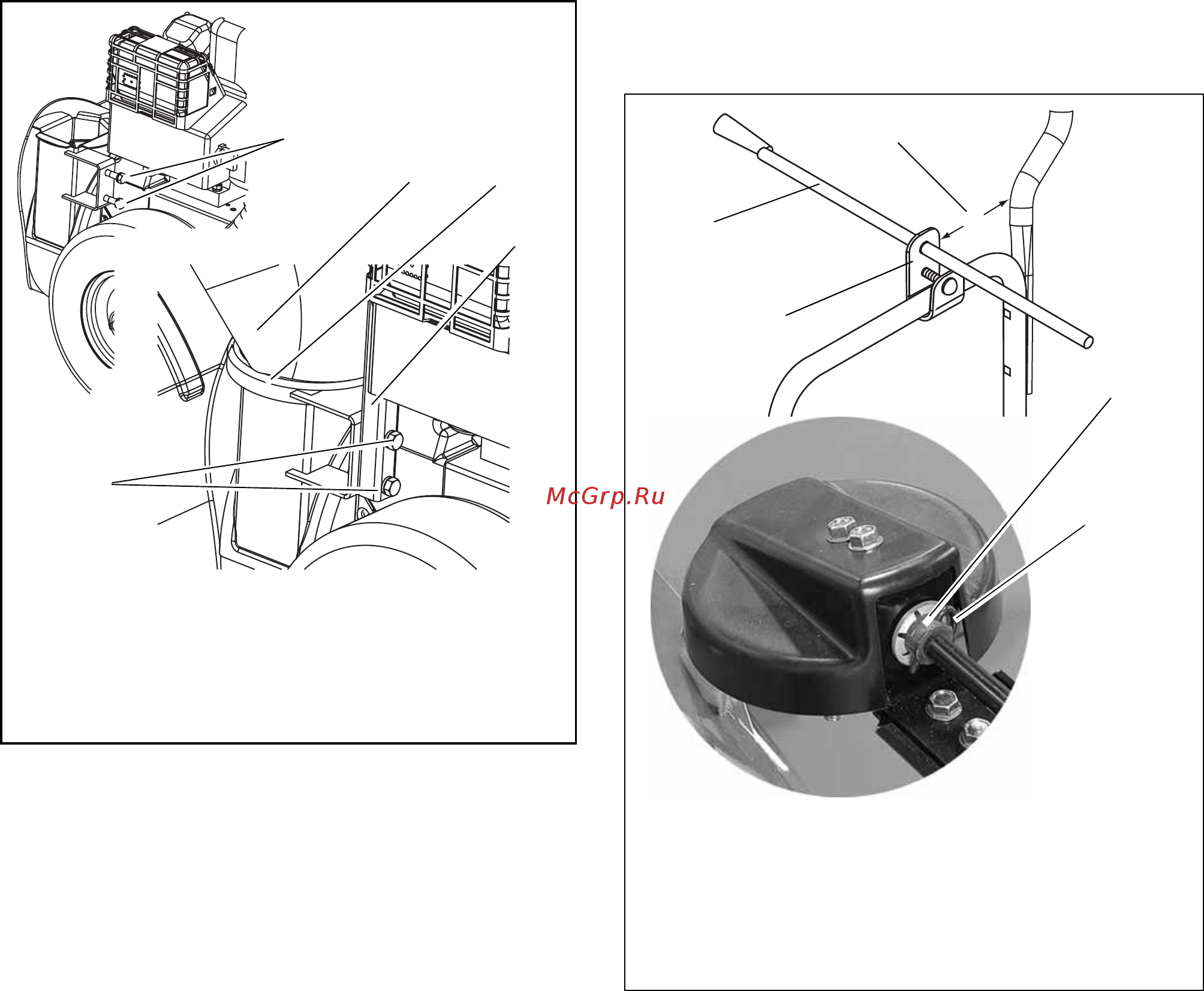 McGrp.Ru