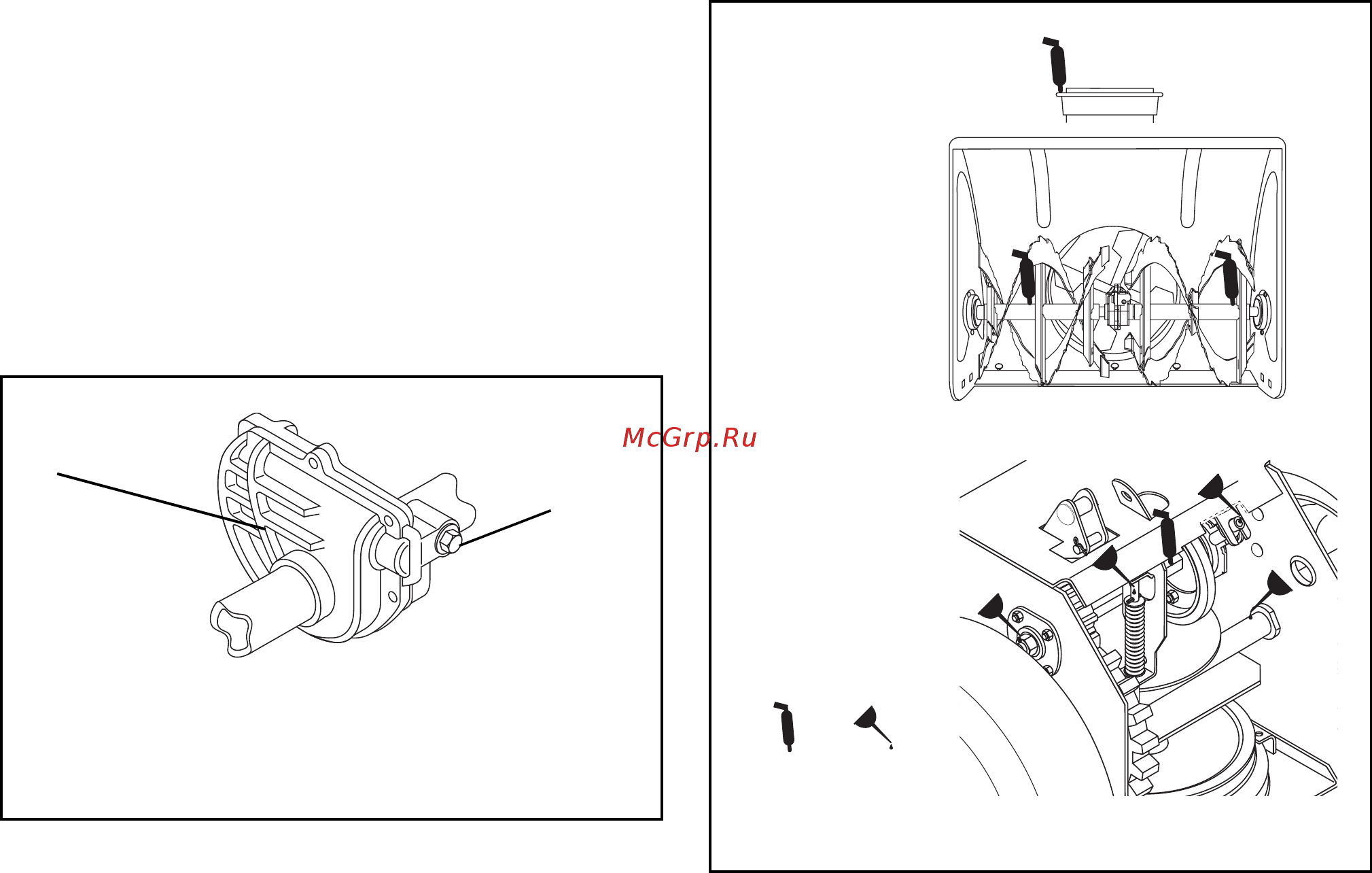 McGrp.Ru