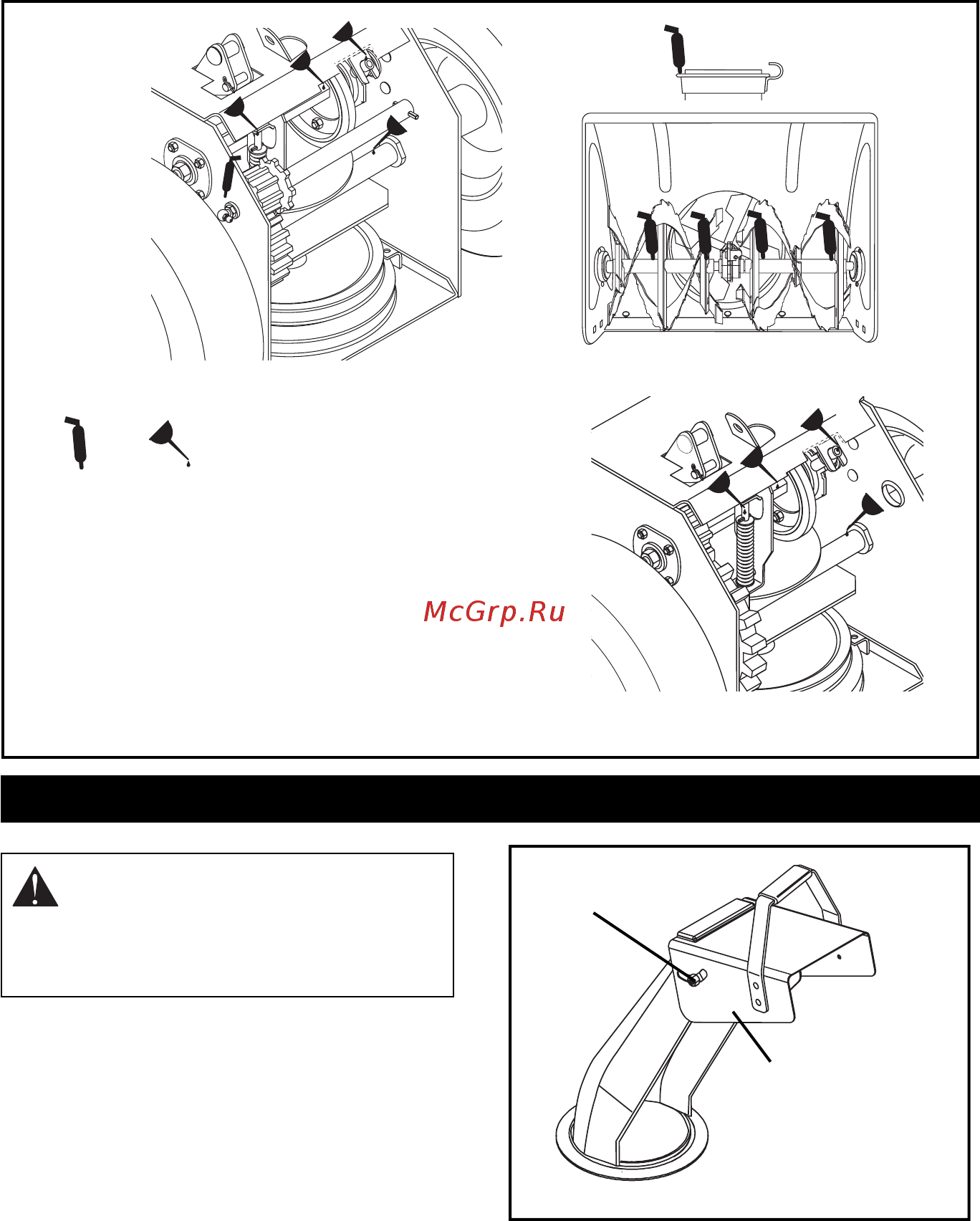 McGrp.Ru