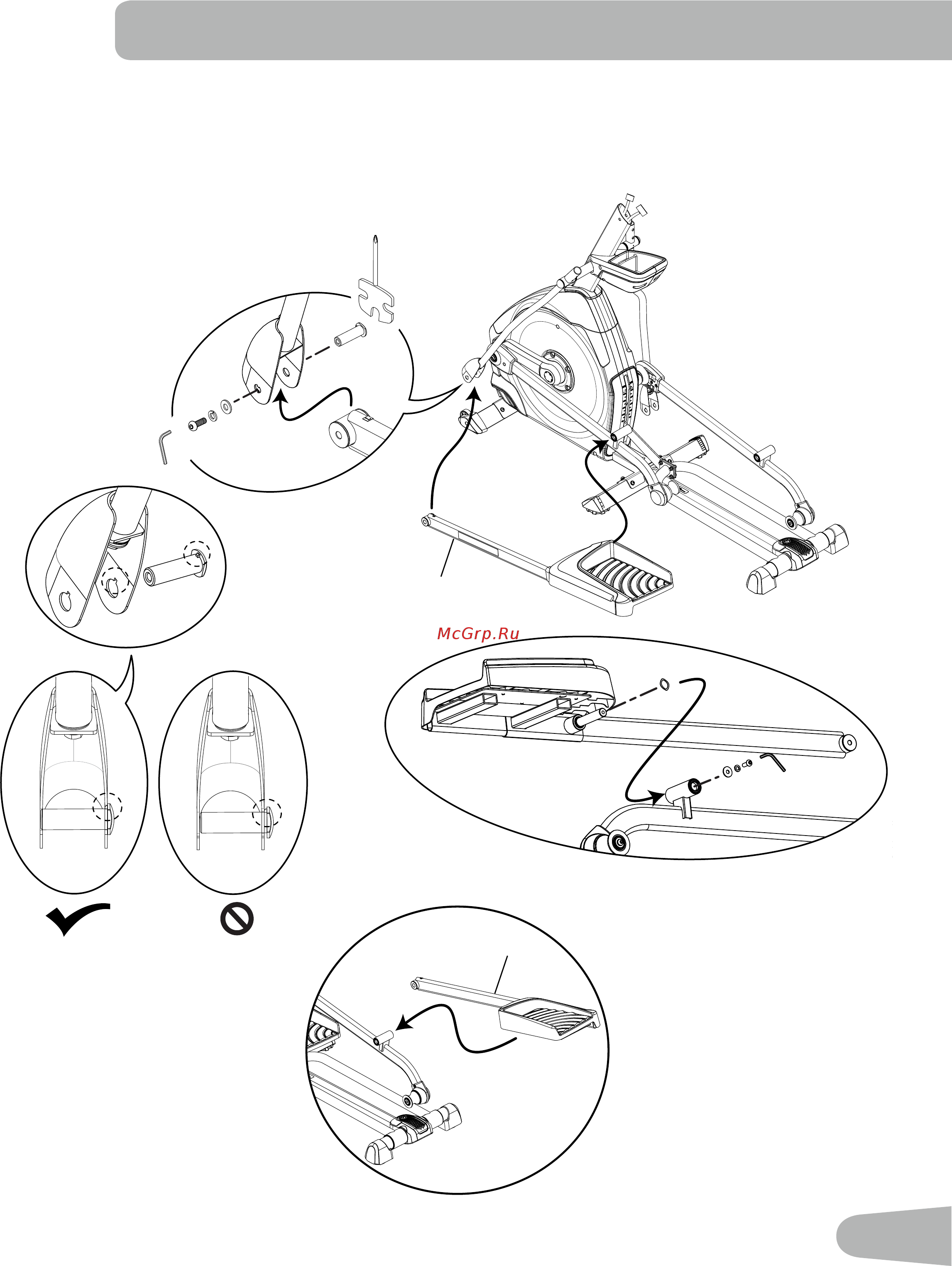 McGrp.Ru