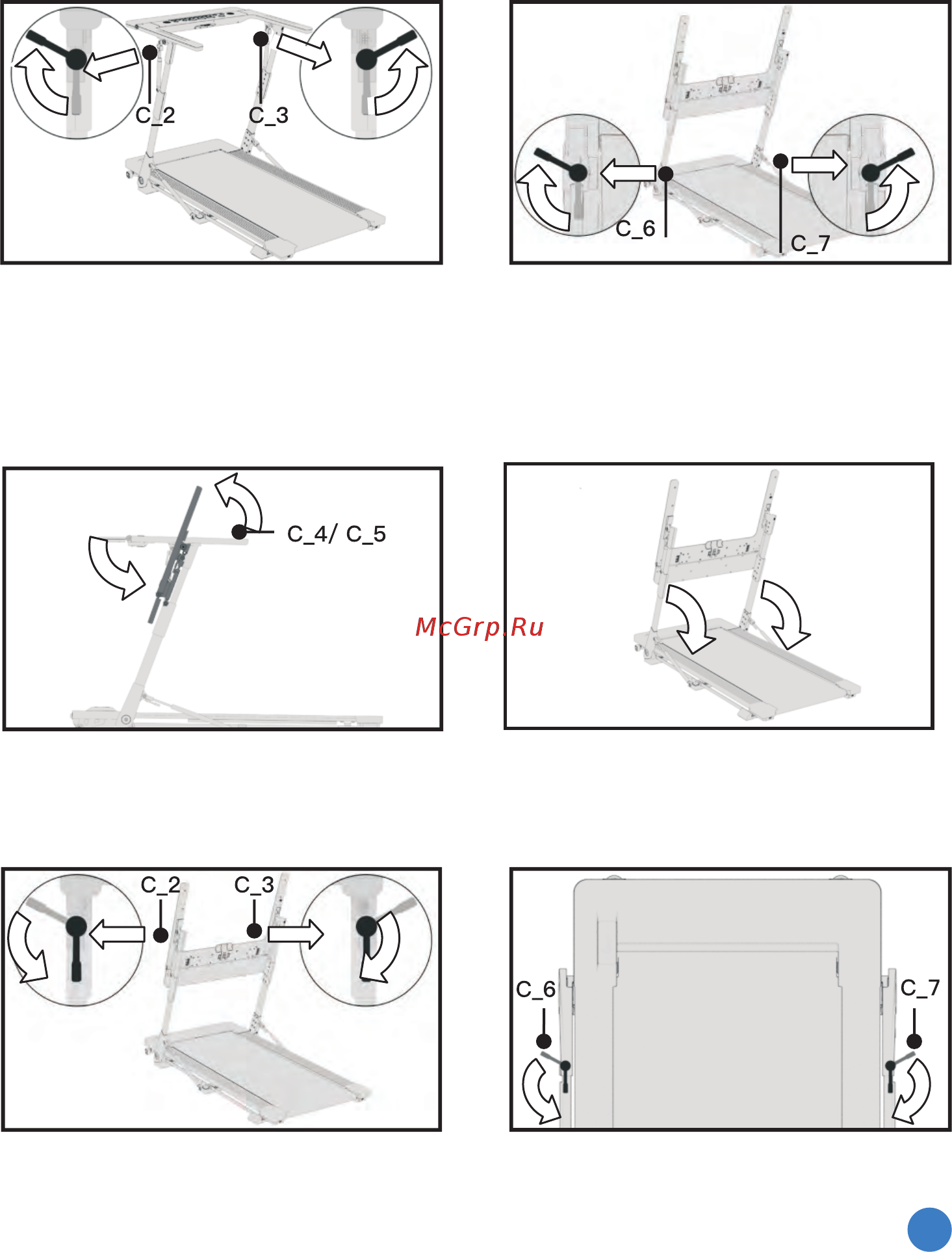 C_2
C_3

C_6
C_7

C_4/ C_5

McGrp.Ru

C_2
C_3

C_6
C_7