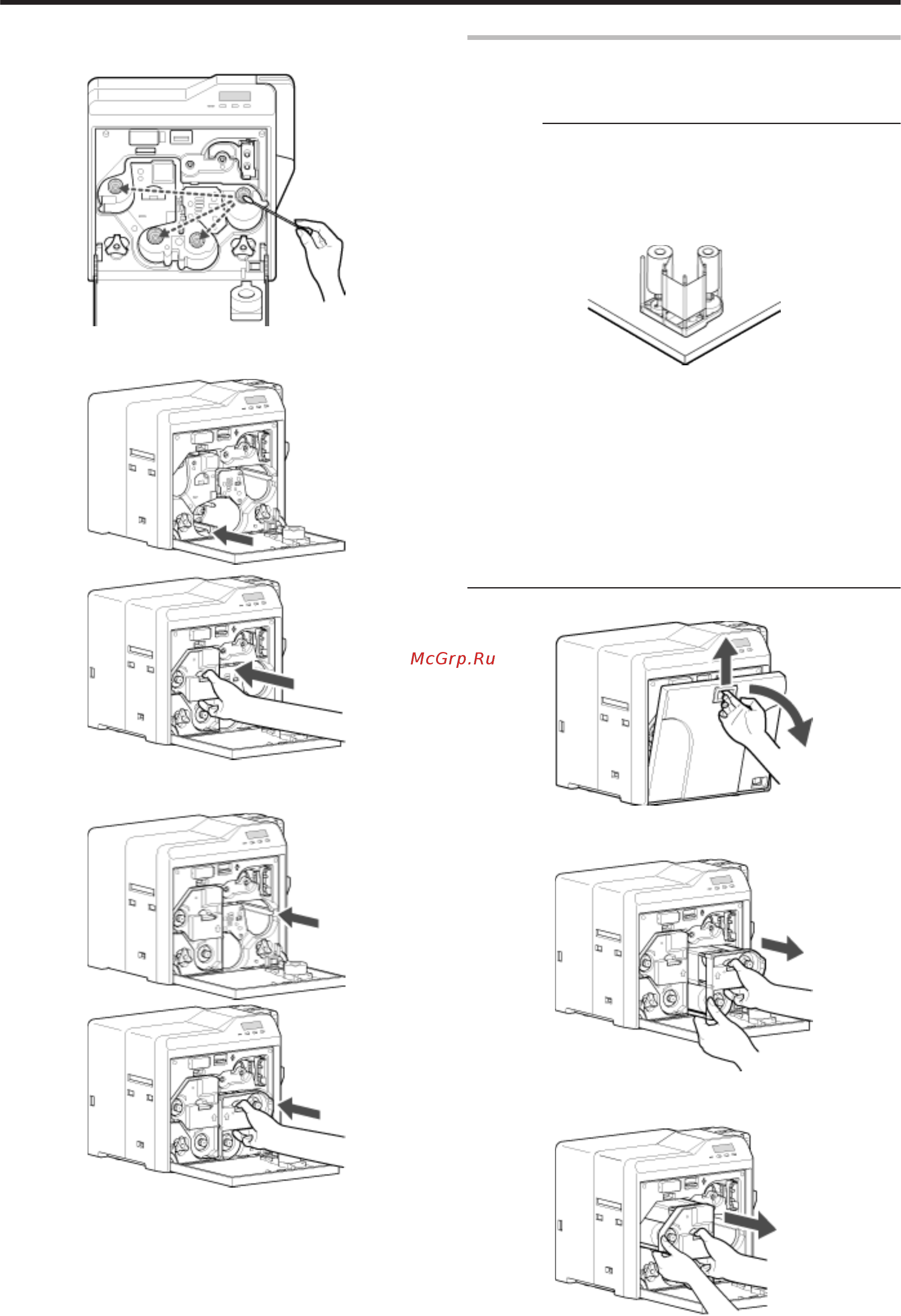 McGrp.Ru