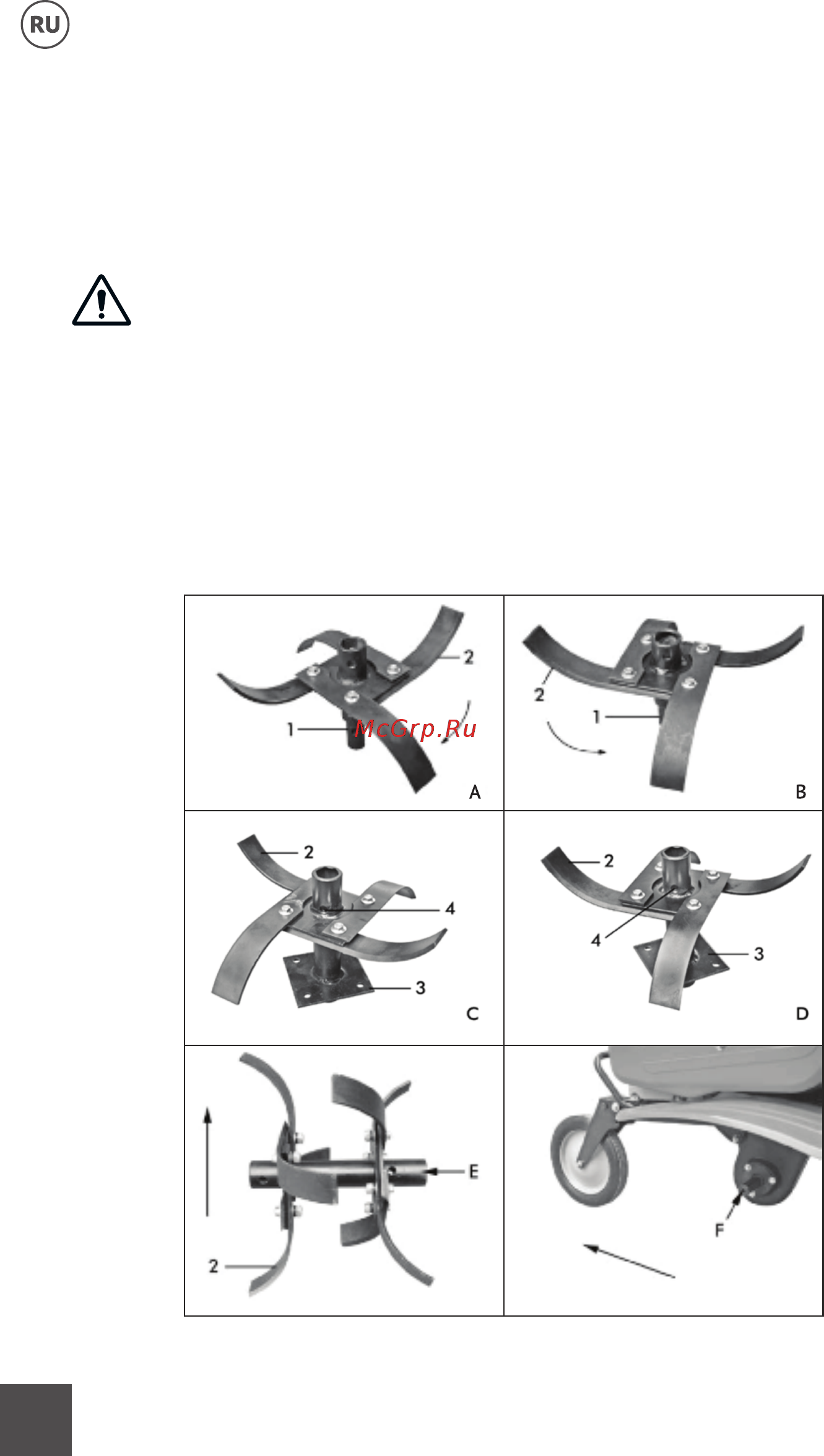 RU

2
1
McGrp.Ru
A

2
1
B

2
4
3
C

2
4
3
D

E
2

F