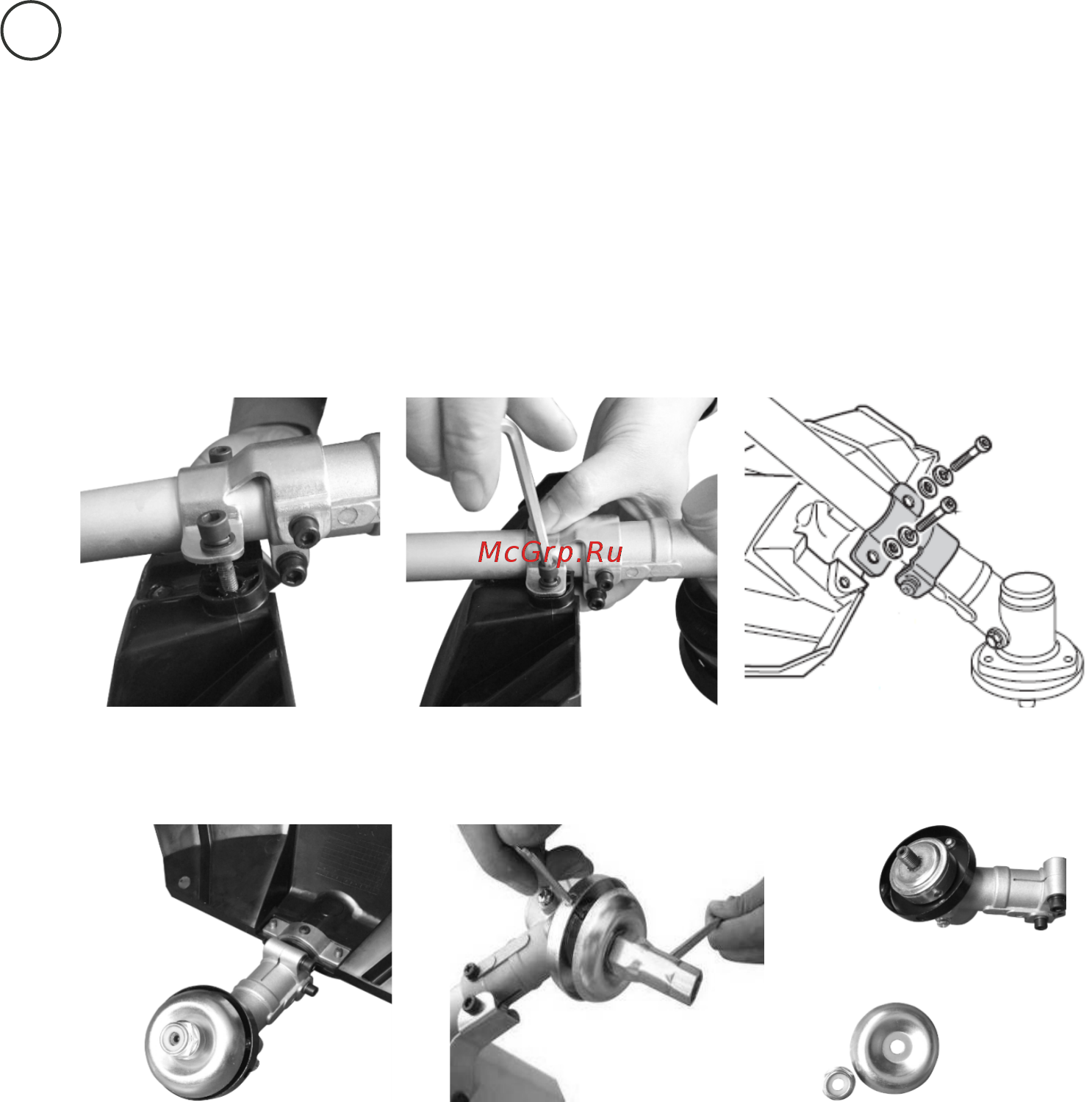 McGrp.Ru