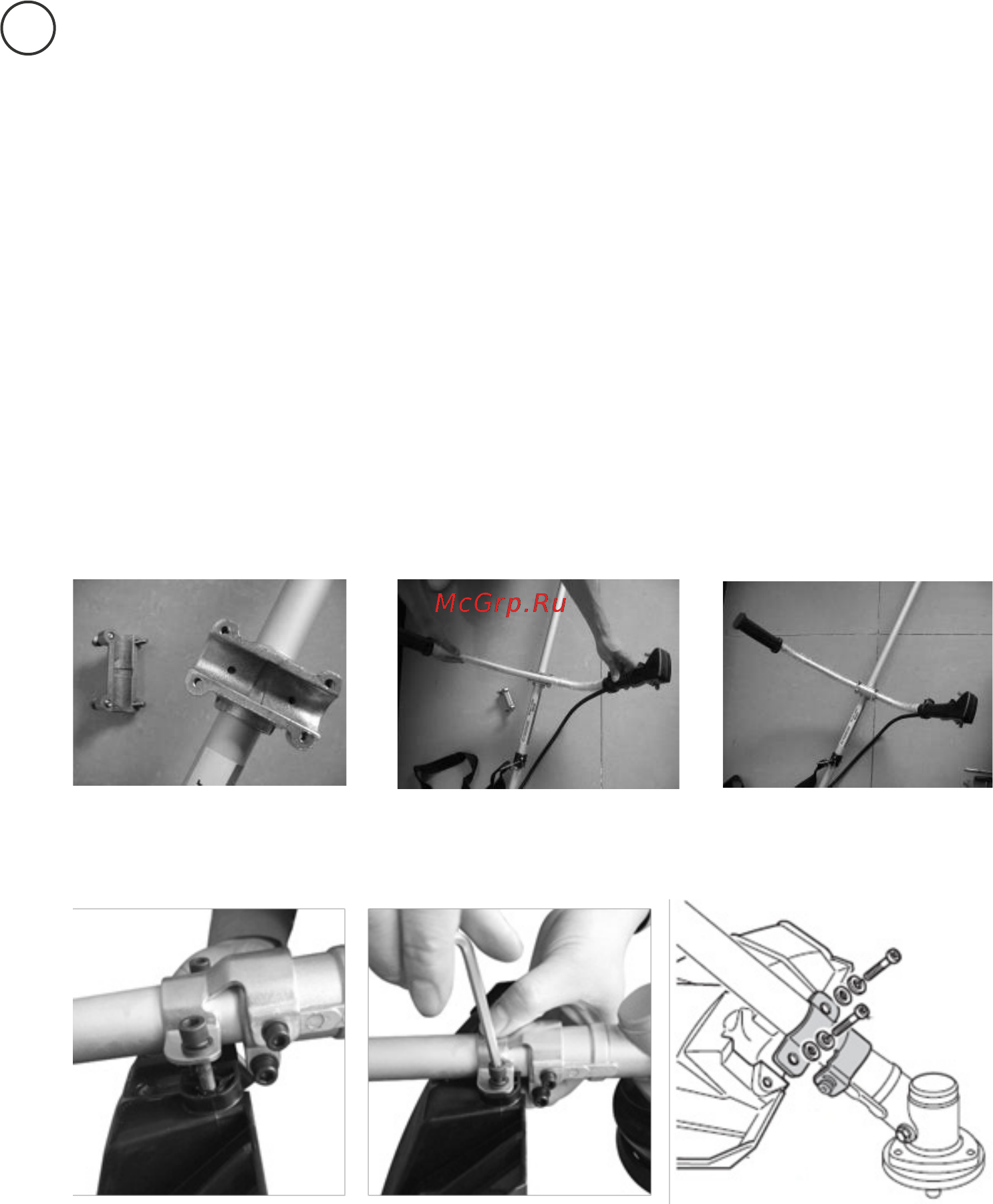 McGrp.Ru