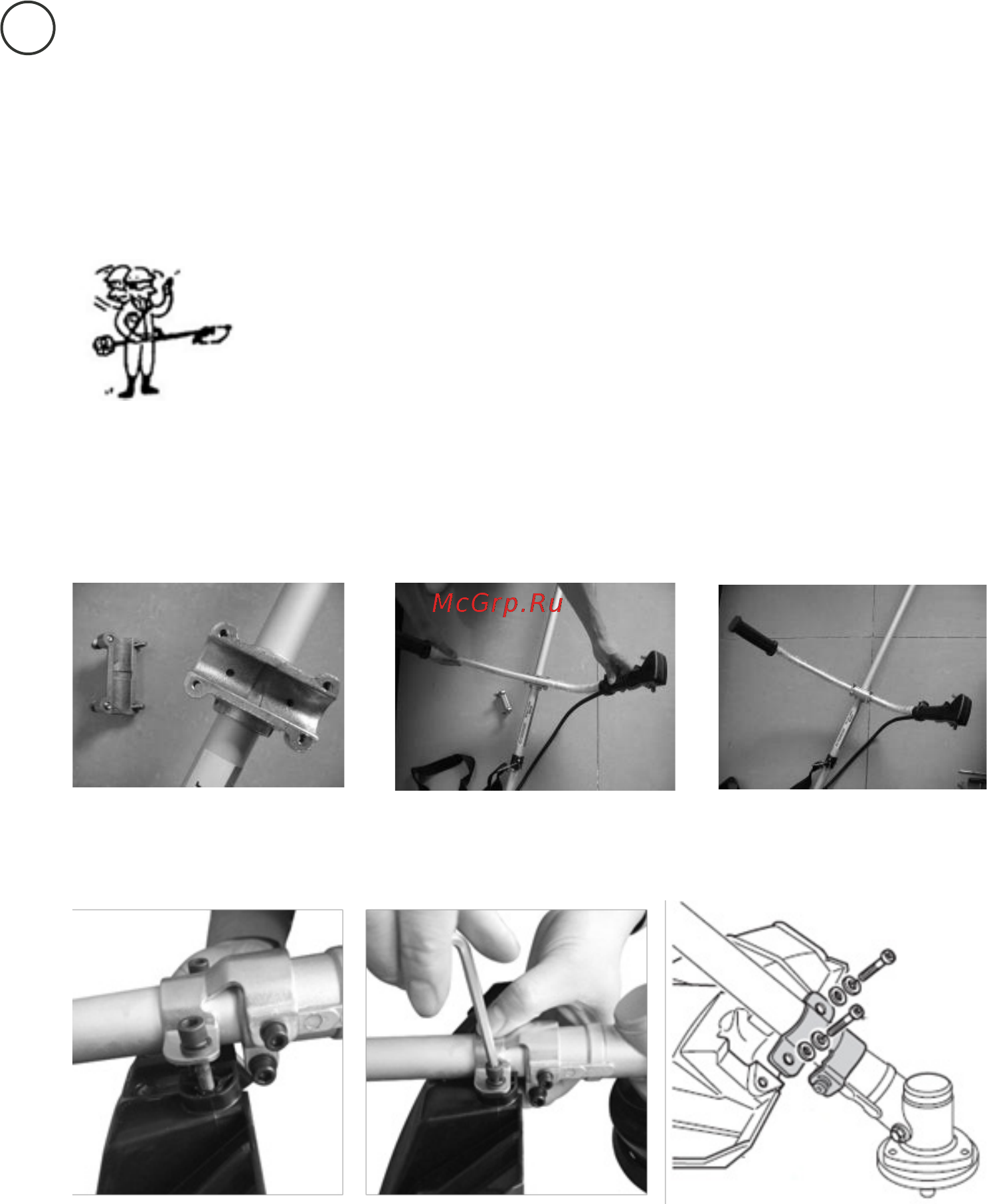 McGrp.Ru