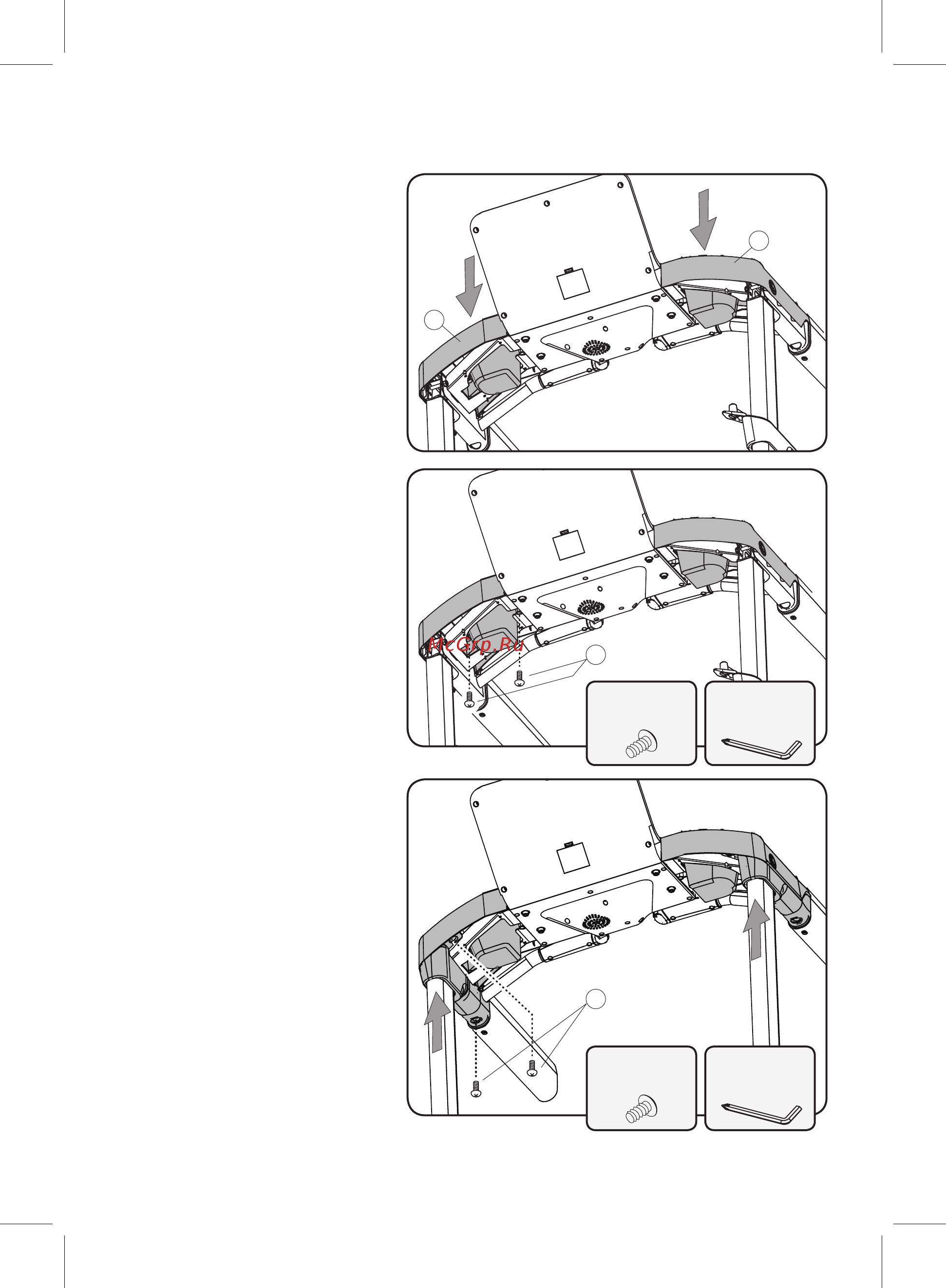 McGrp.Ru