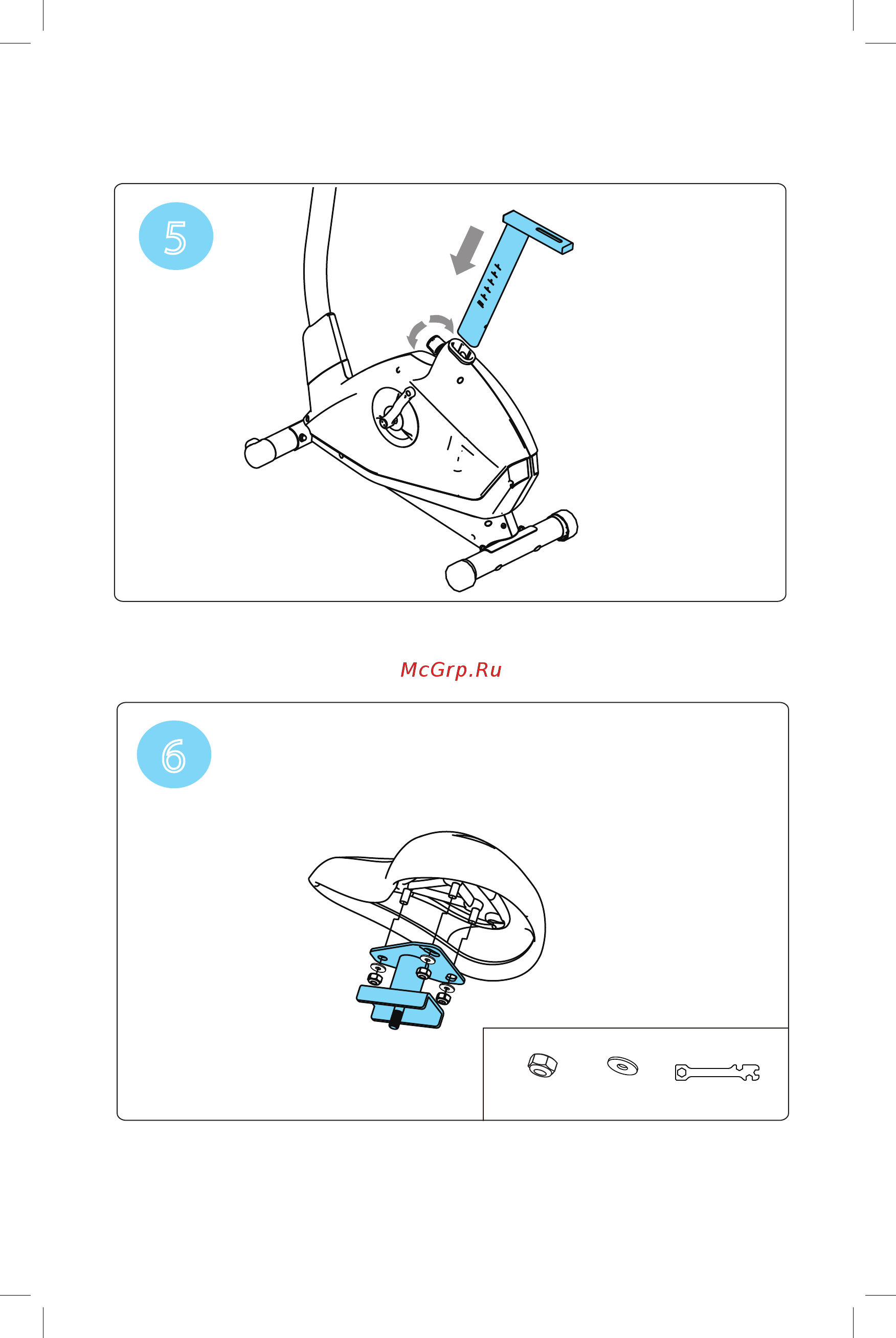 5

McGrp.Ru

6