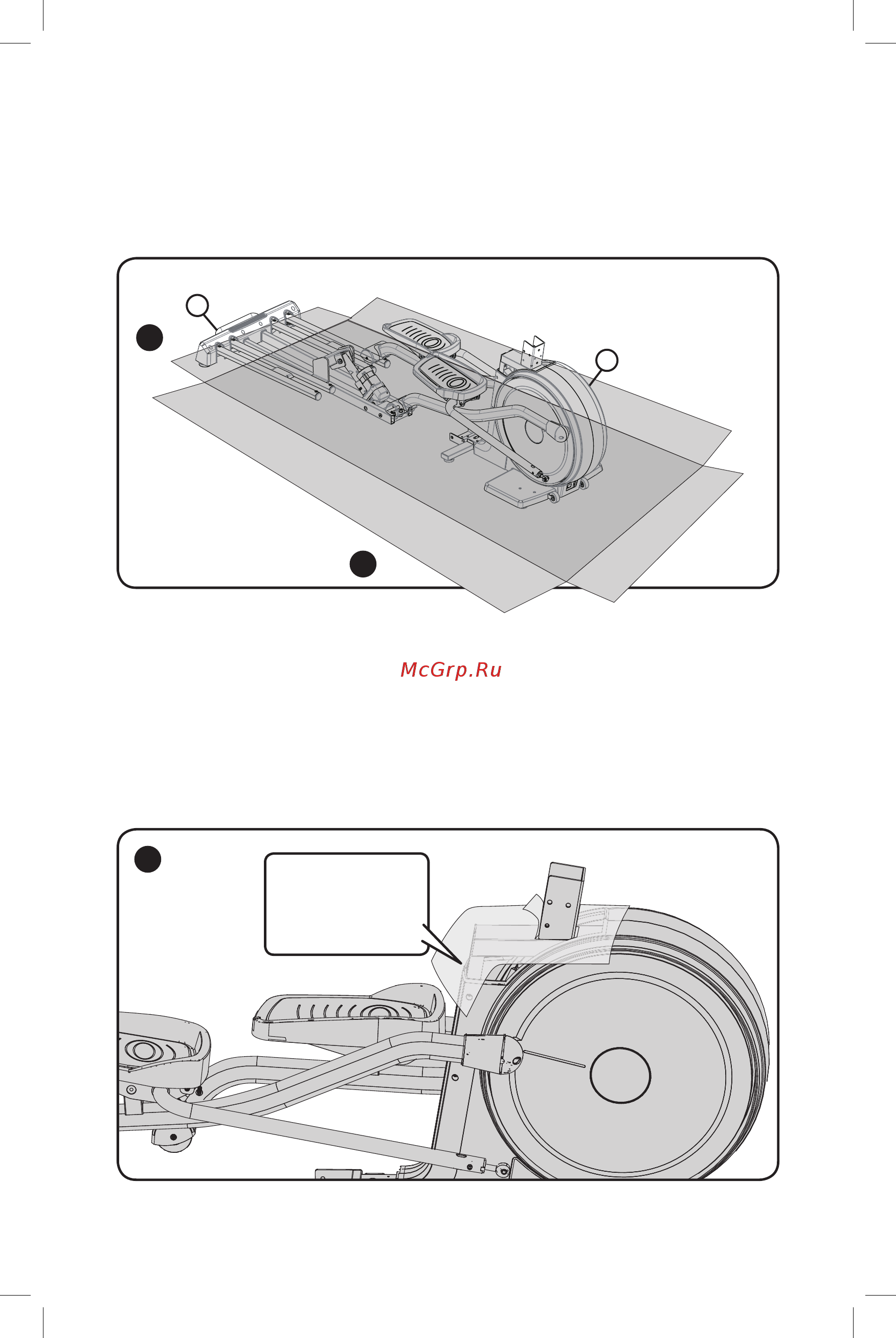 McGrp.Ru