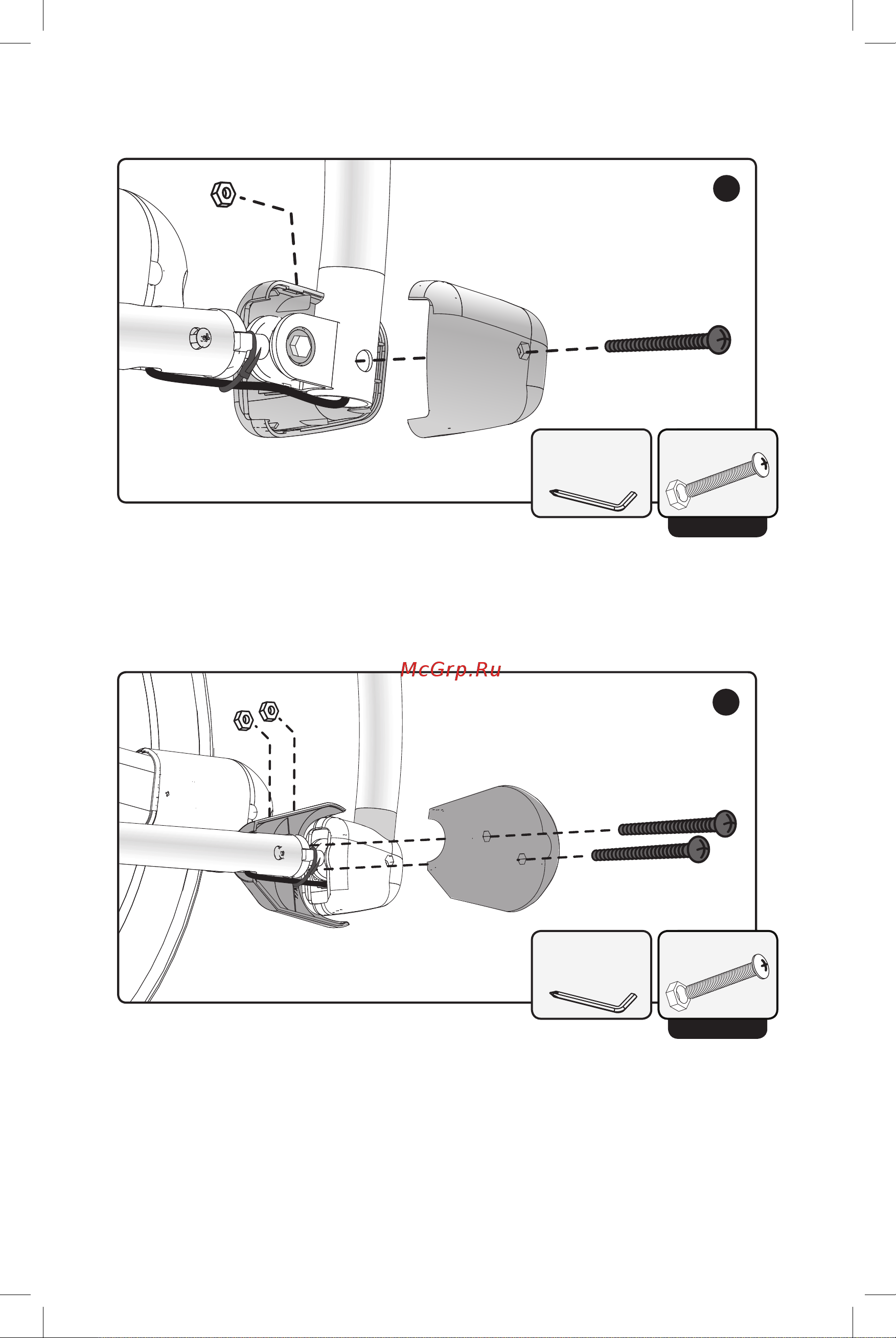 McGrp.Ru