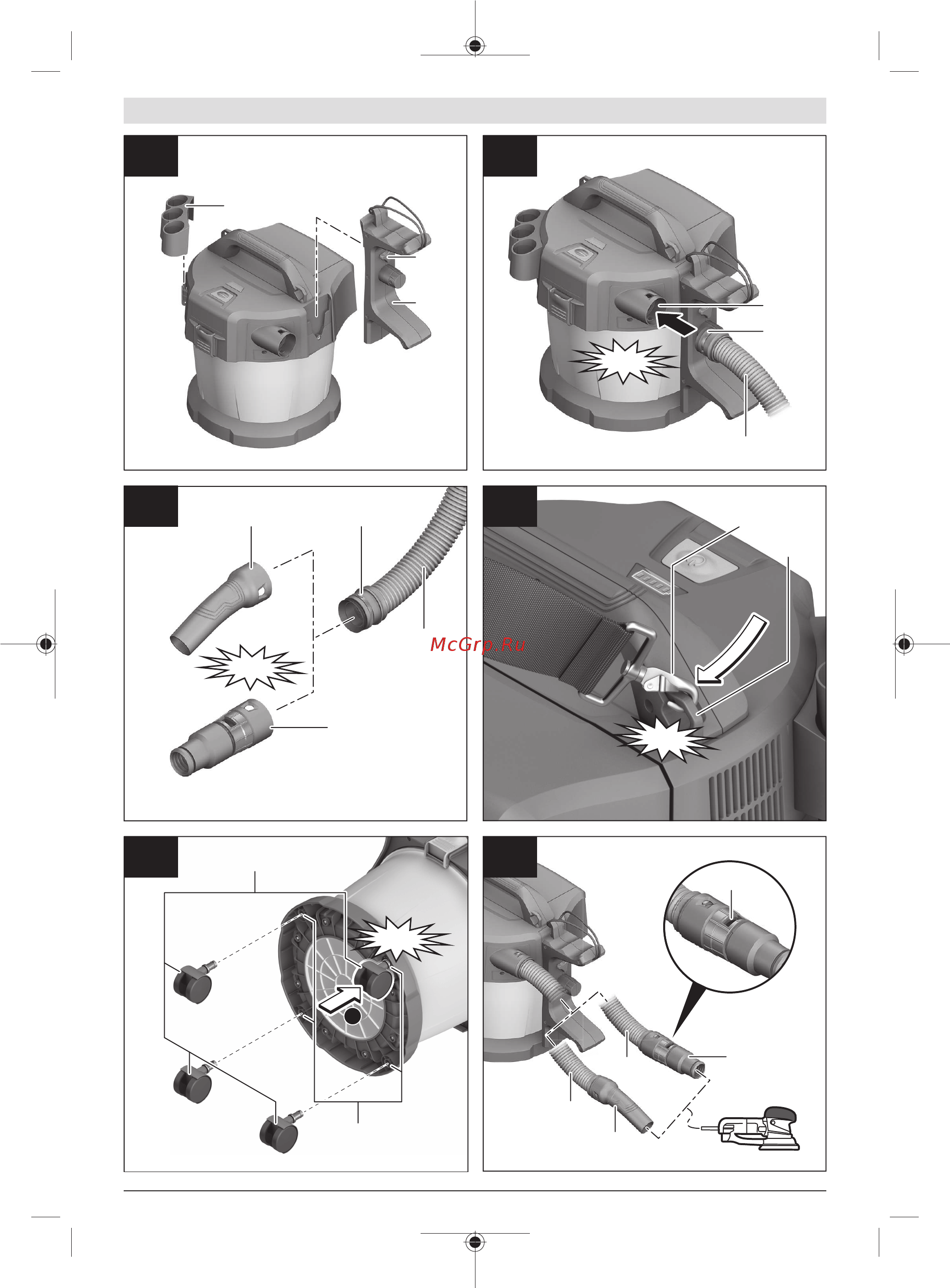 McGrp.Ru