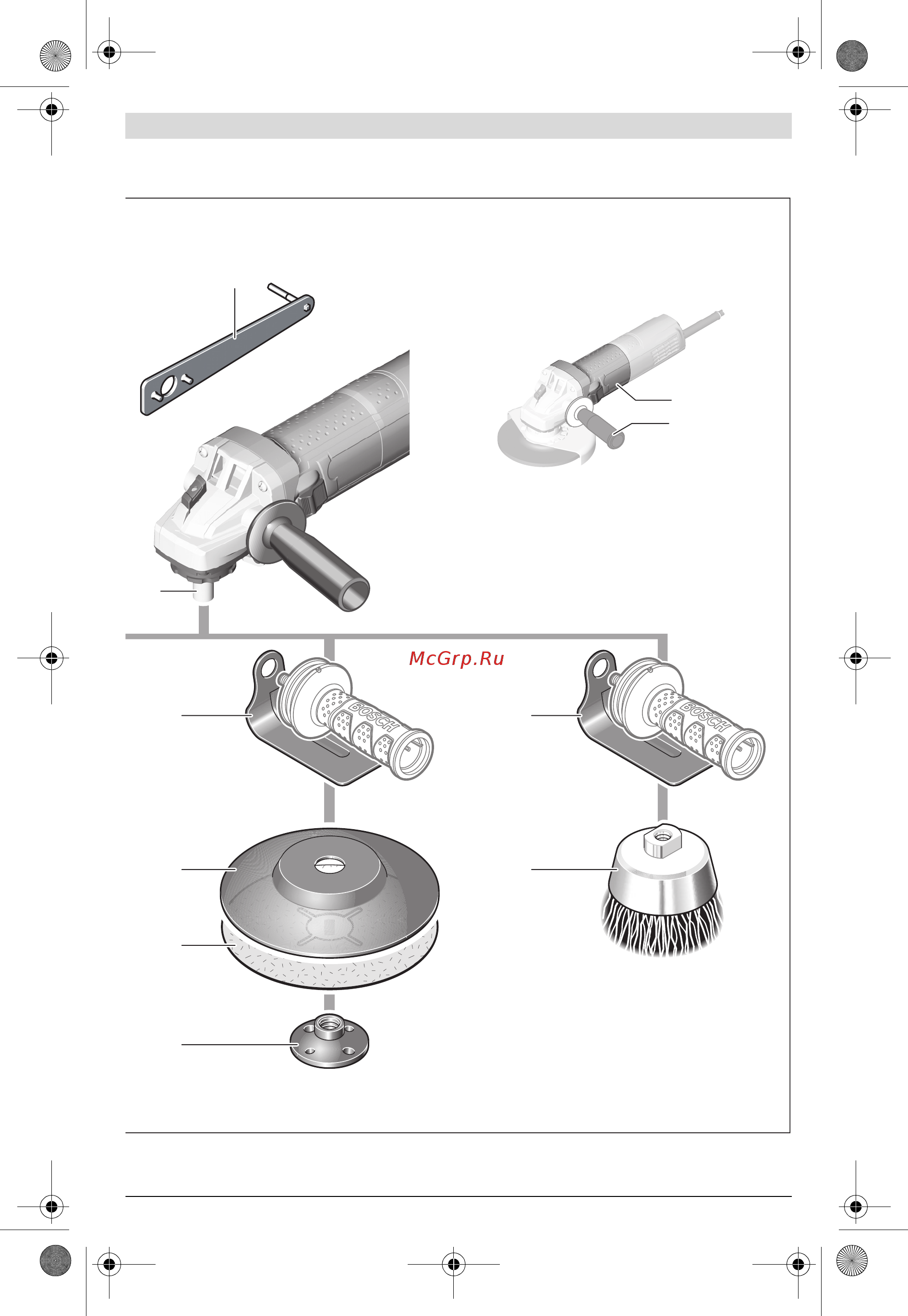 McGrp.Ru

BOSCH

BOSCH