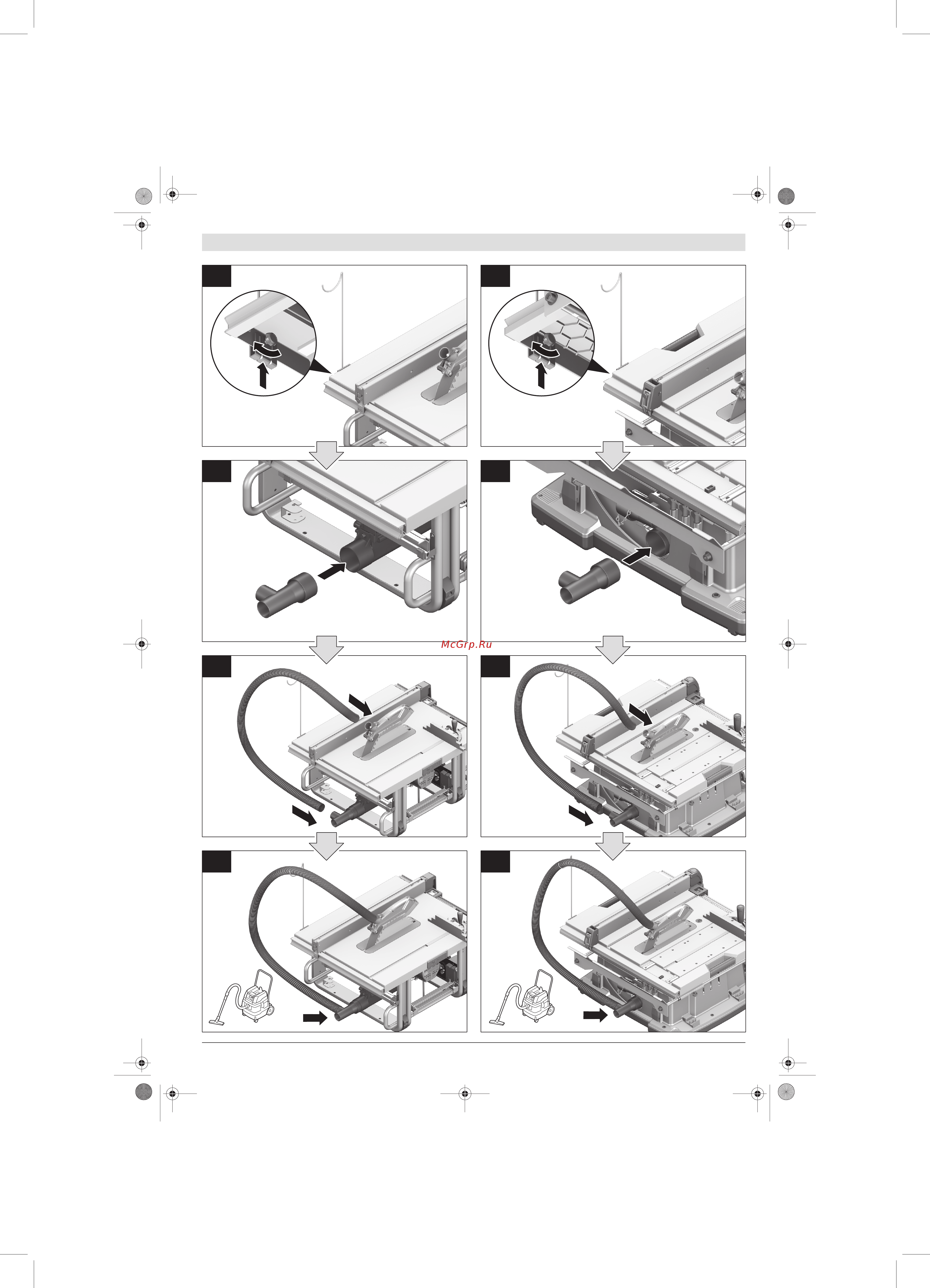 McGrp.Ru