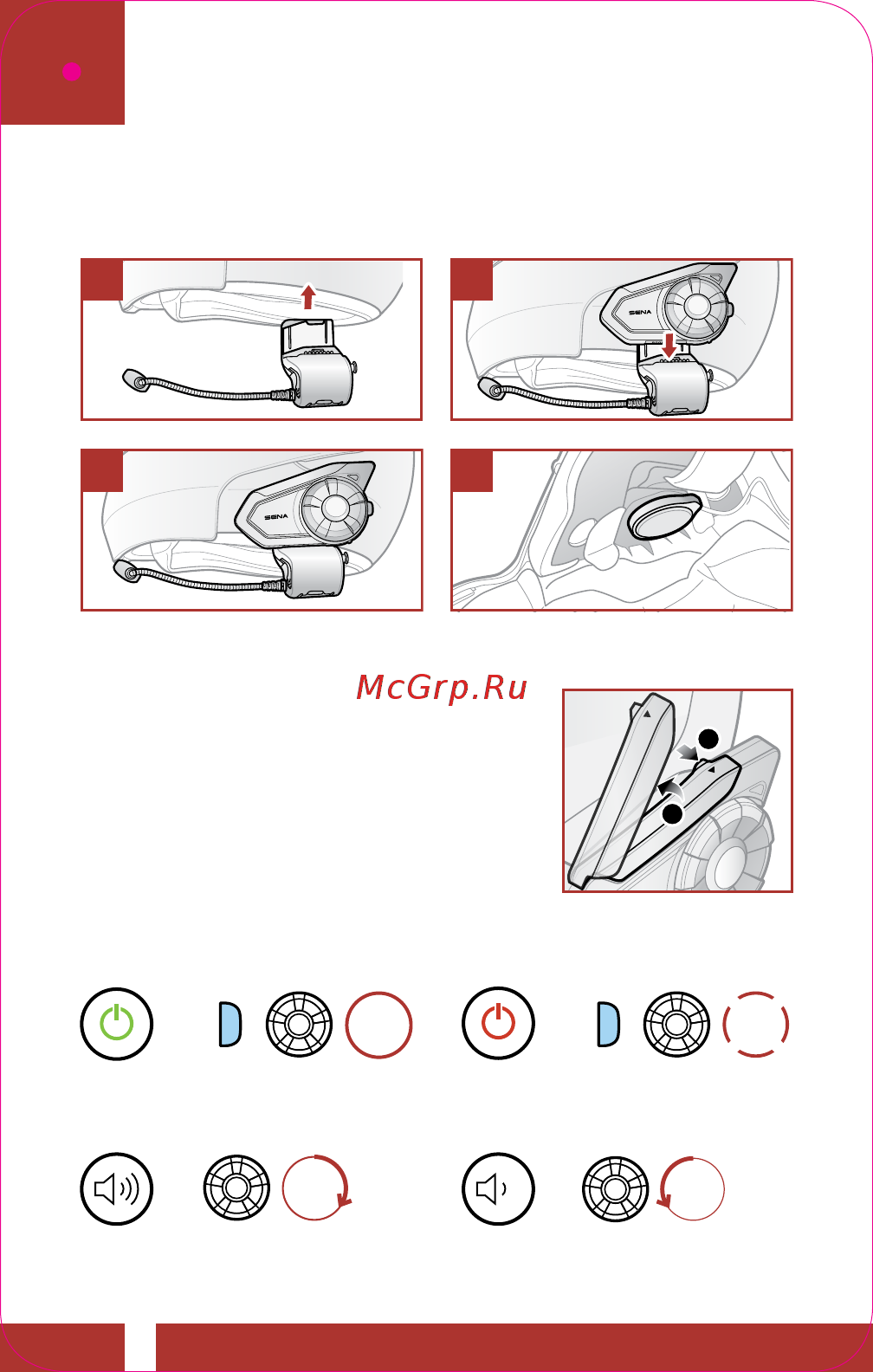 SENA

SENA

McGrp.Ru