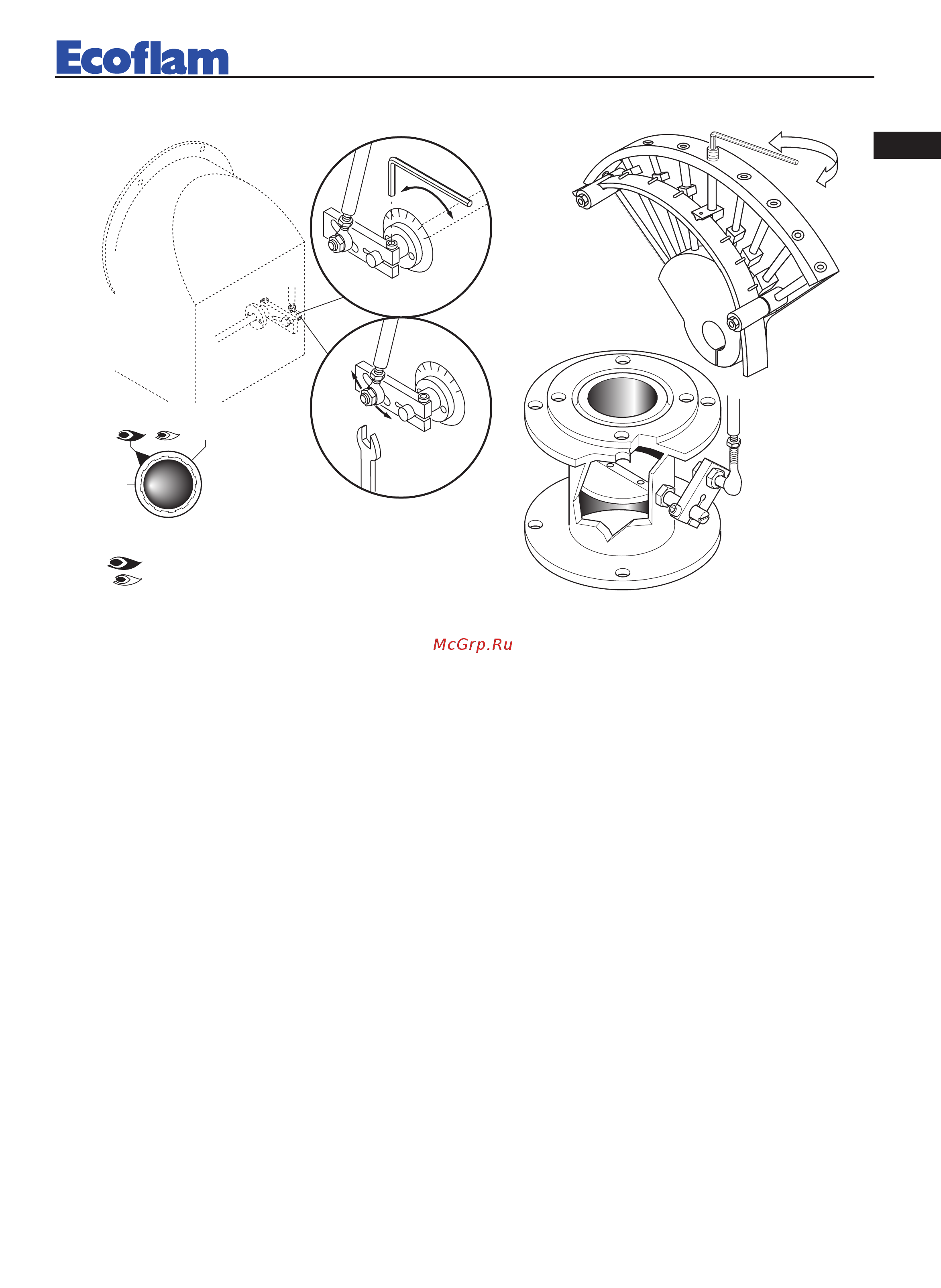 Ecoflam

McGrp.Ru