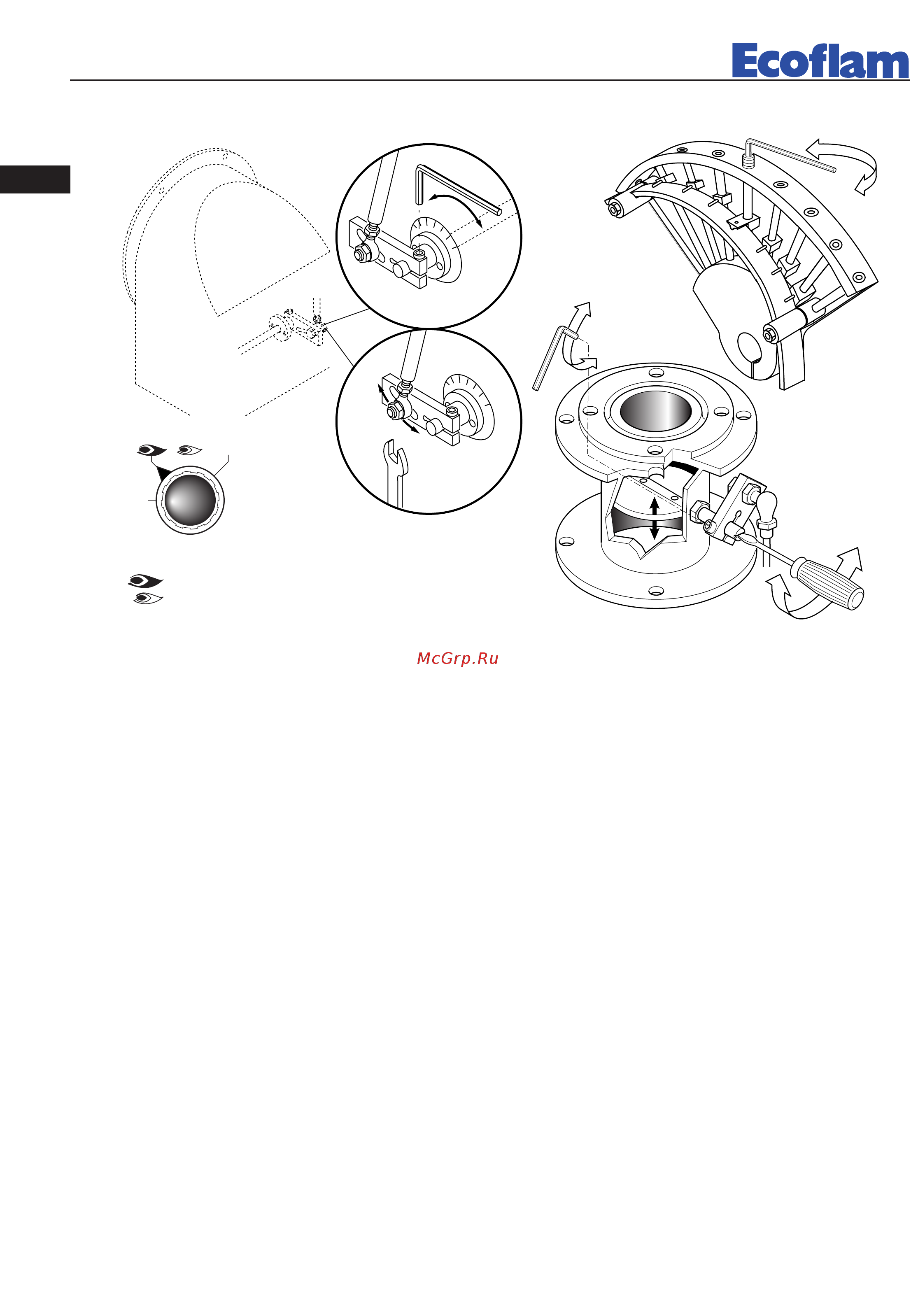 Ecoflam

McGrp.Ru