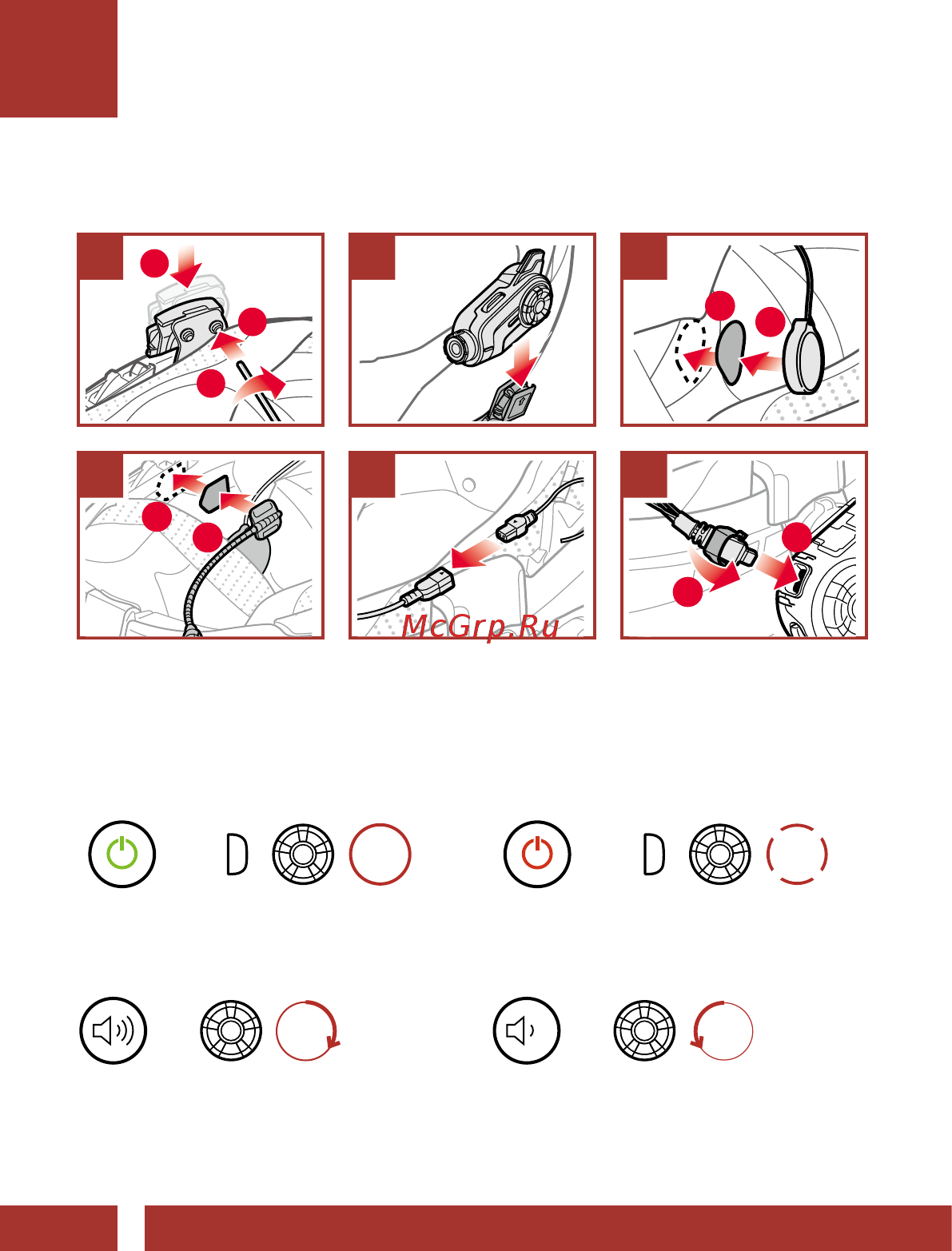 McGrp.Ru