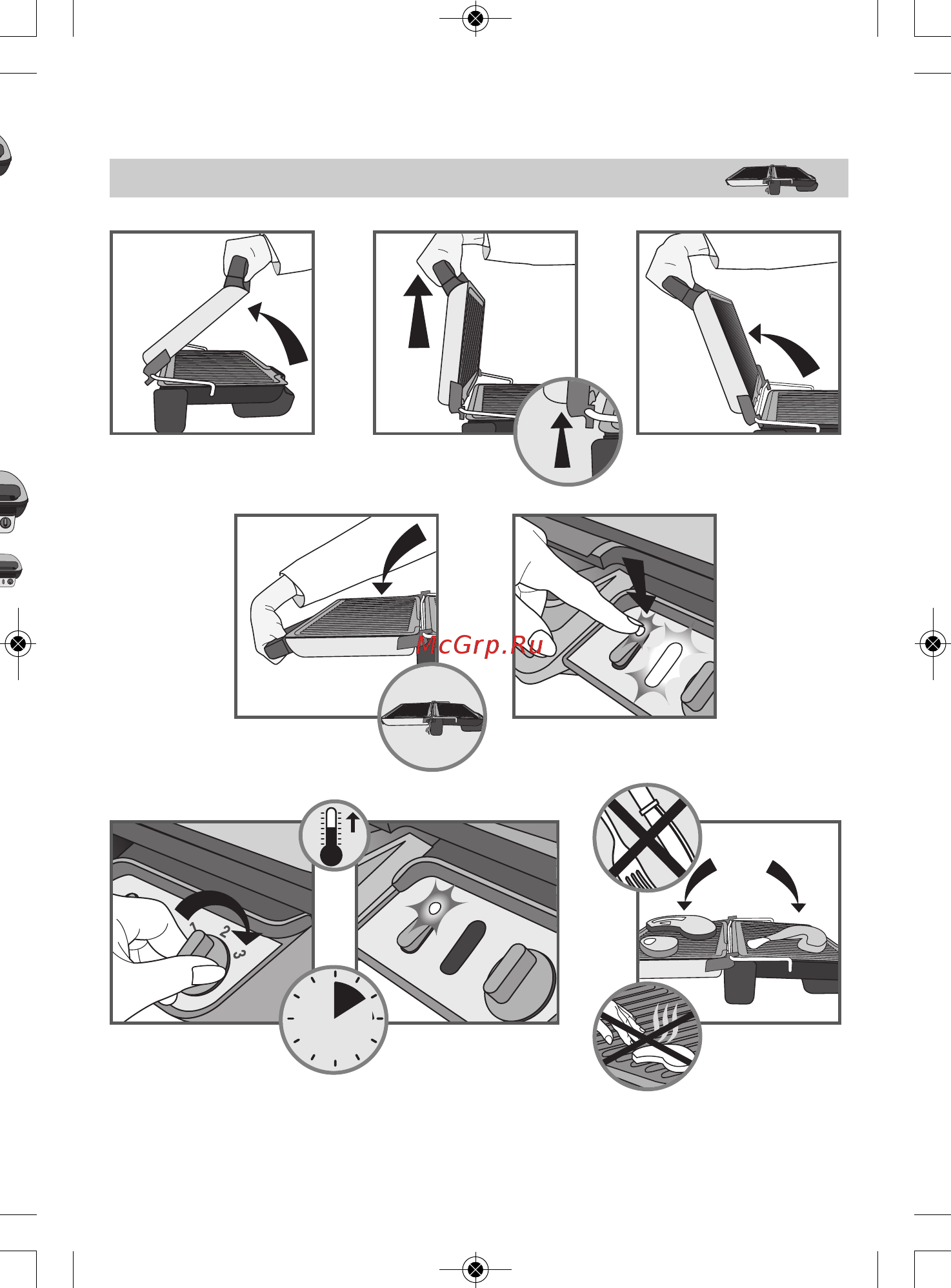 McGrp.Ru

1
2
3