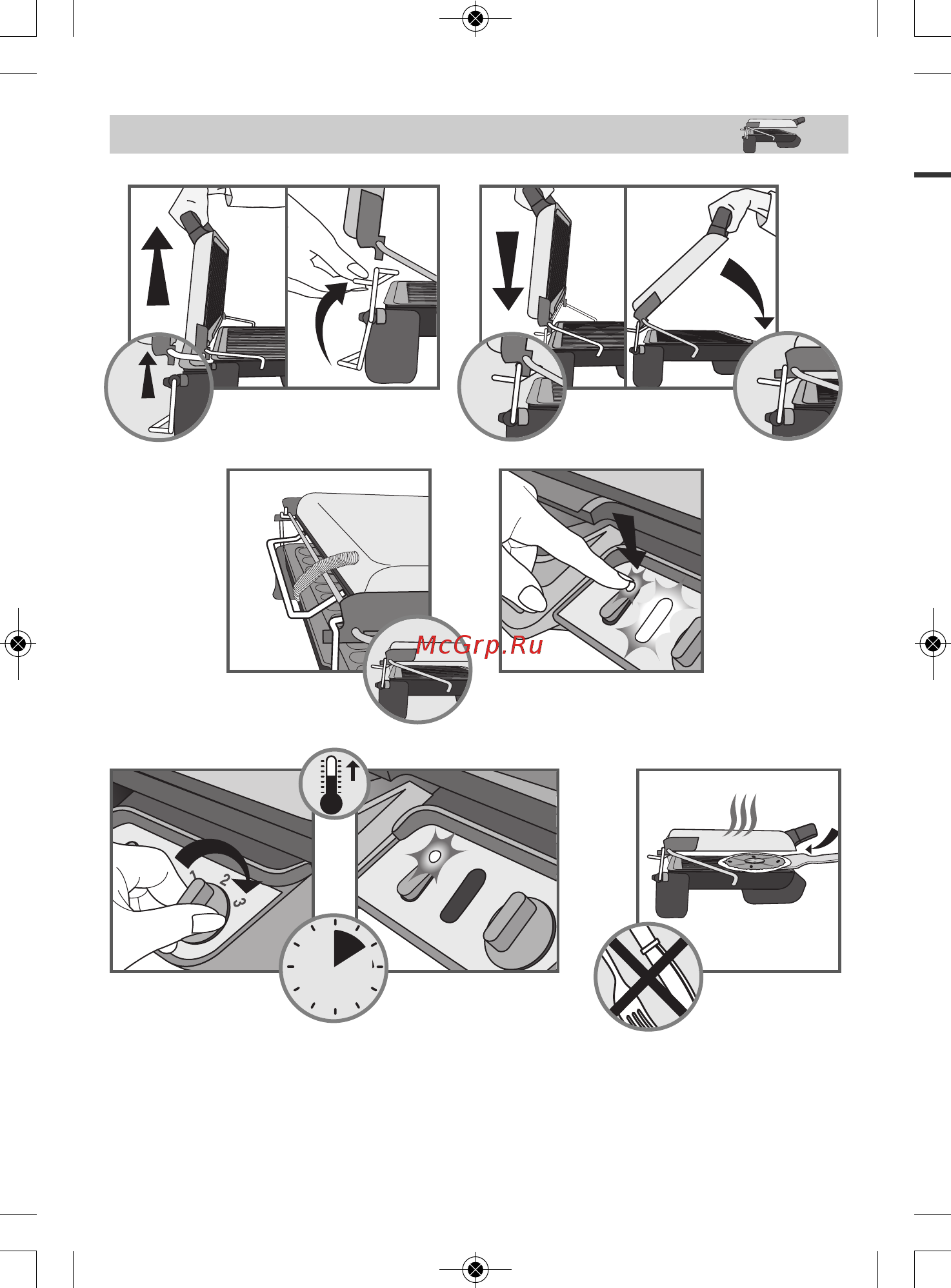 McGrp.Ru

1 2 3