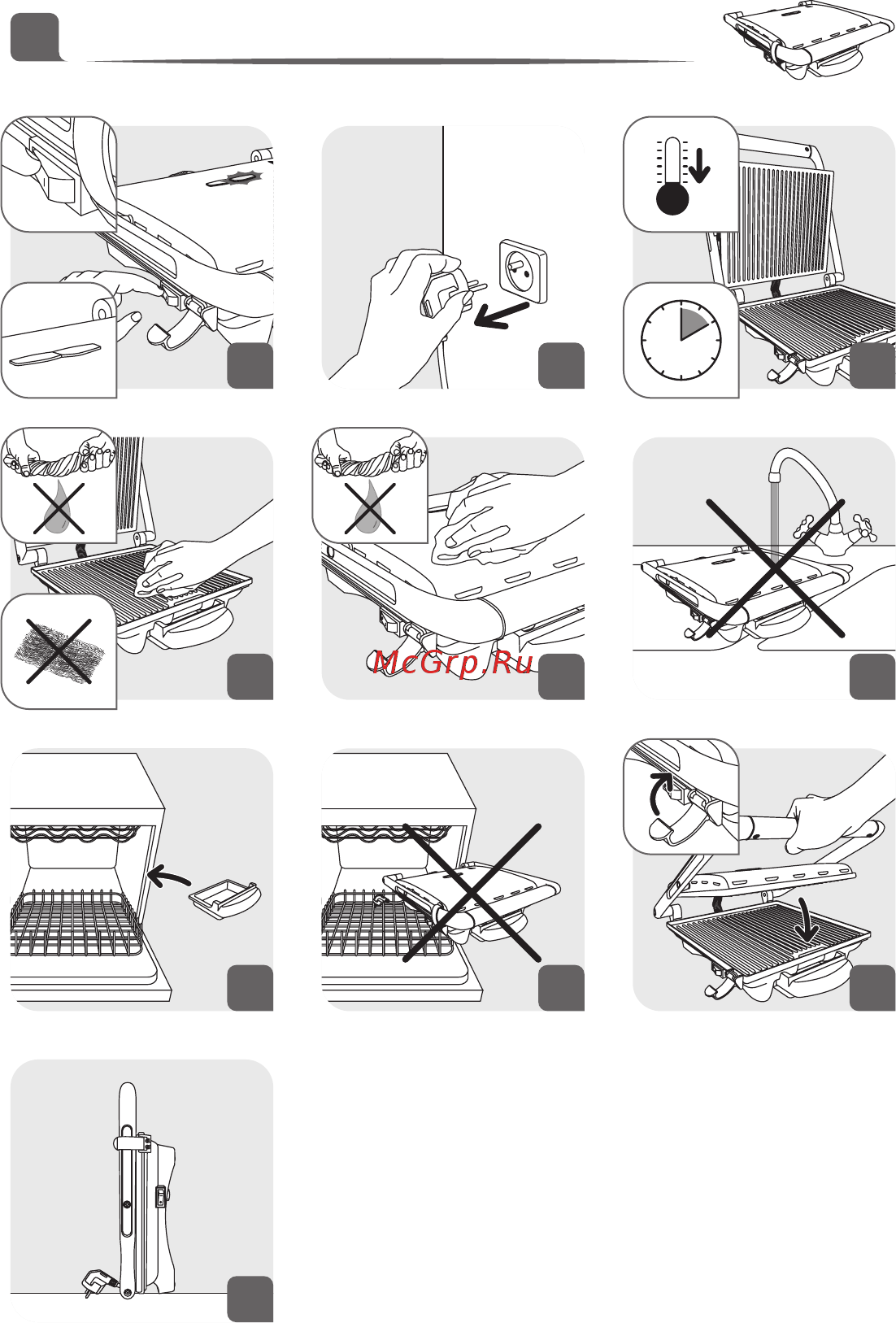 McGrp.Ru