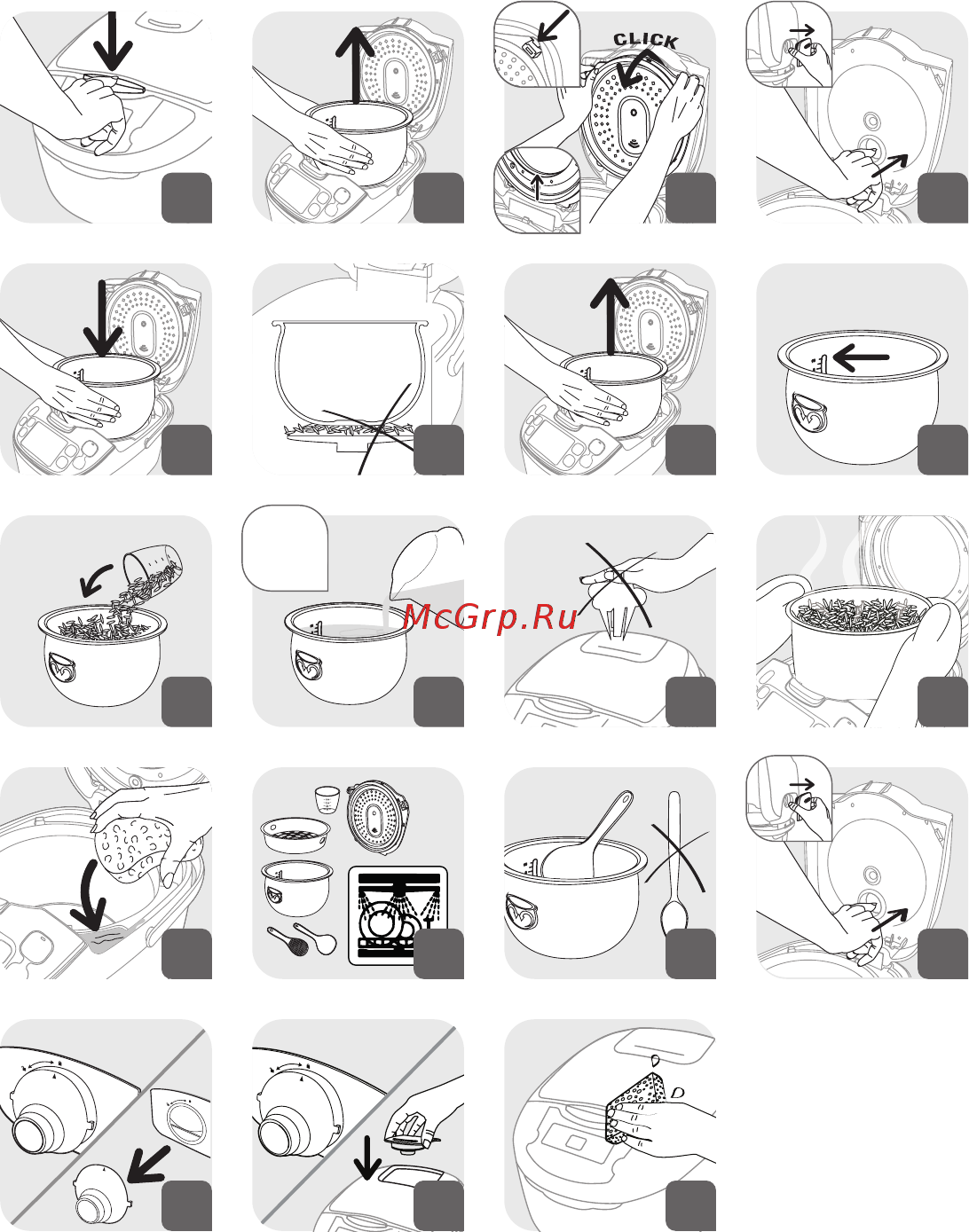 CLICK

McGrp.Ru