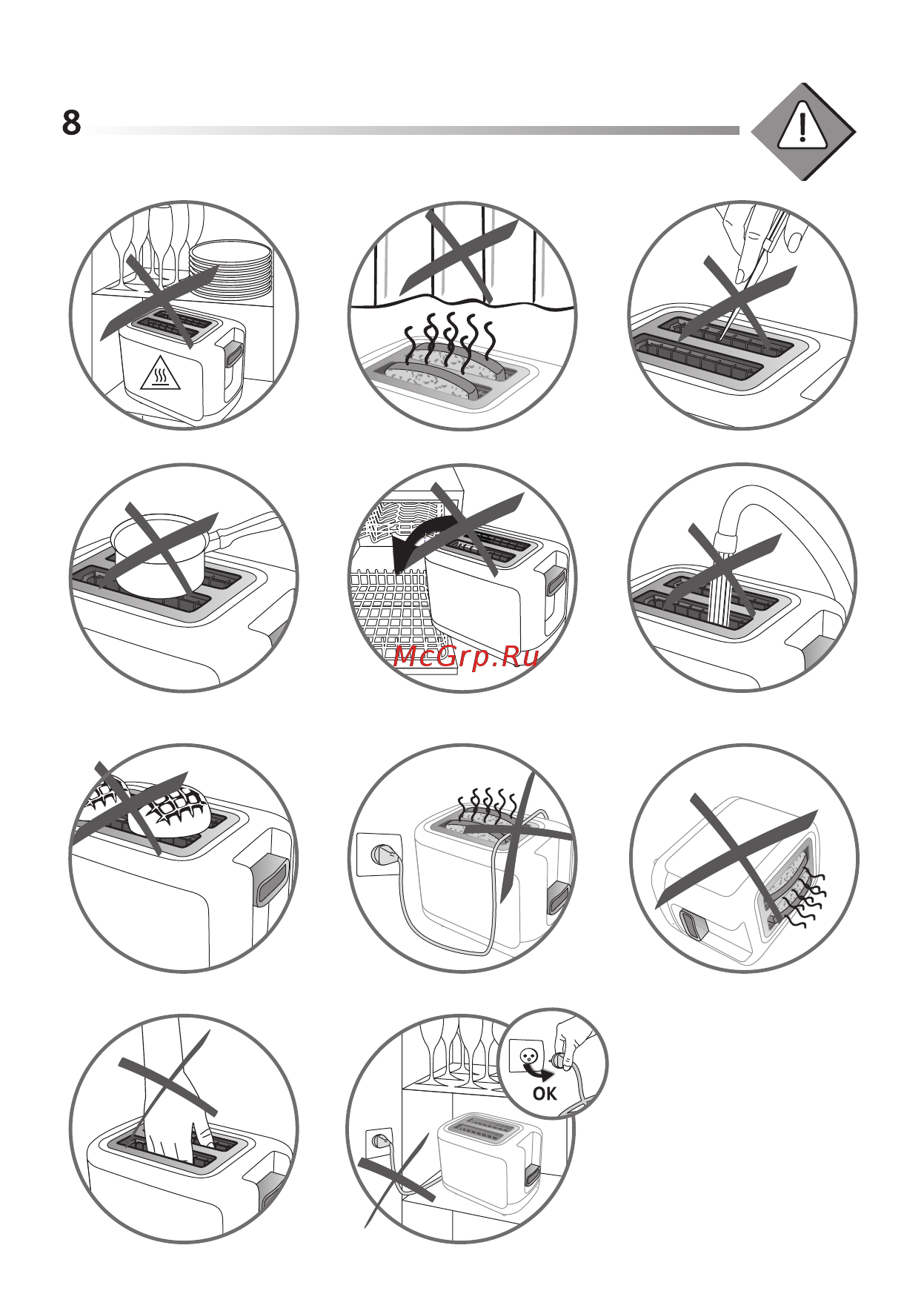 8

McGrp.Ru

OK