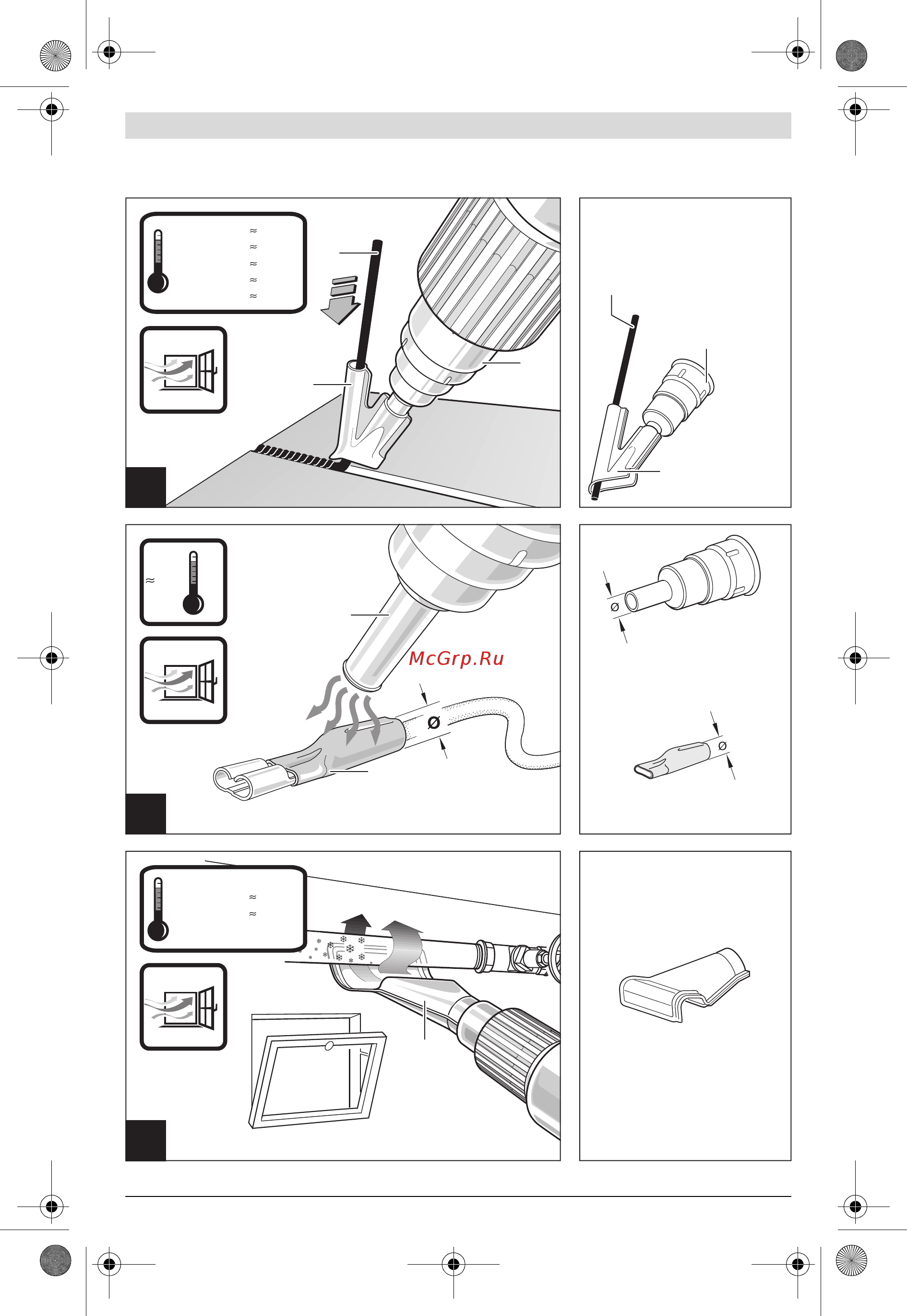 ≈
≈
≈
≈
≈

≈

McGrp.Ru

Ø

Ø

Ø

≈
≈