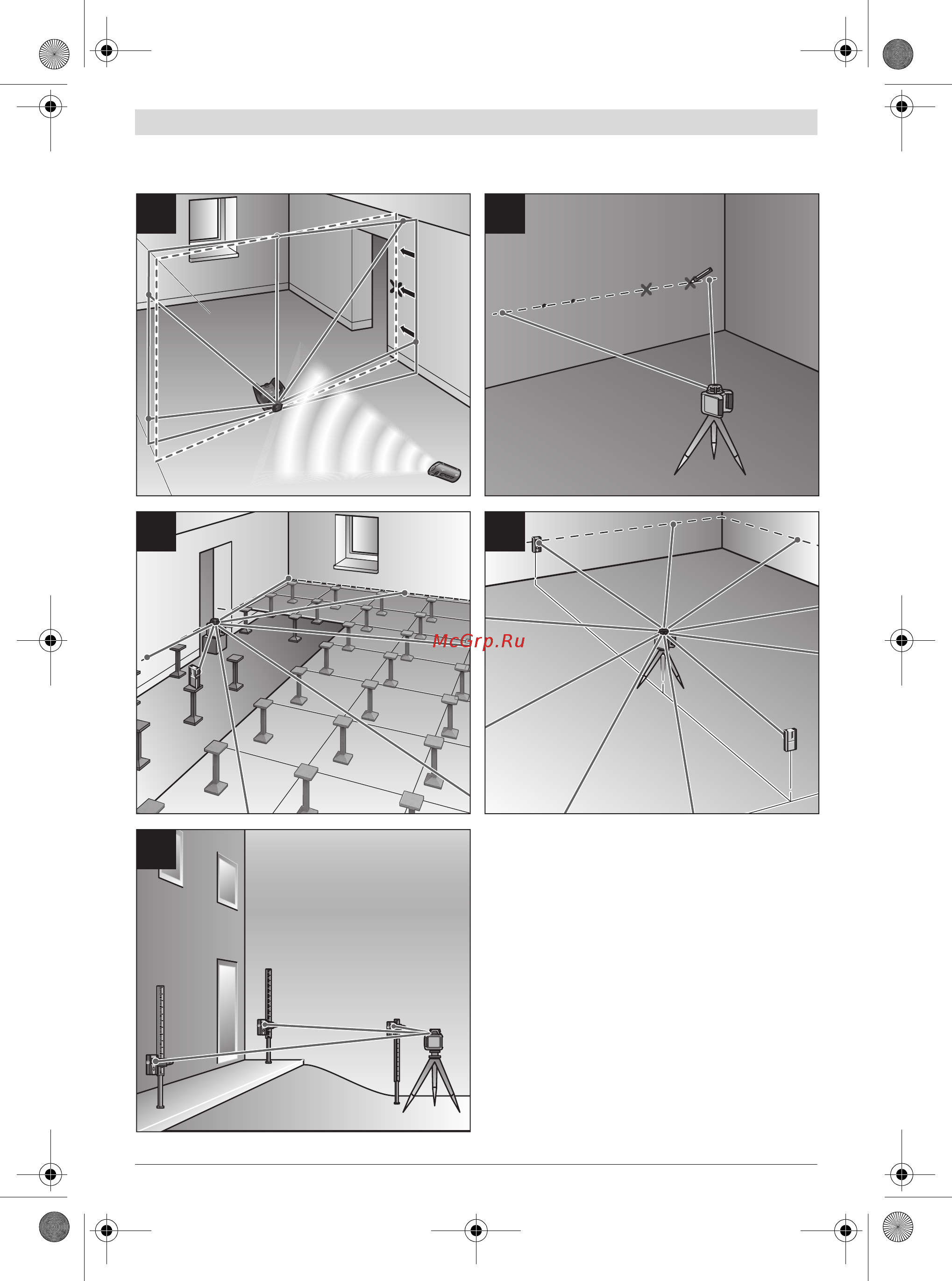 McGrp.Ru