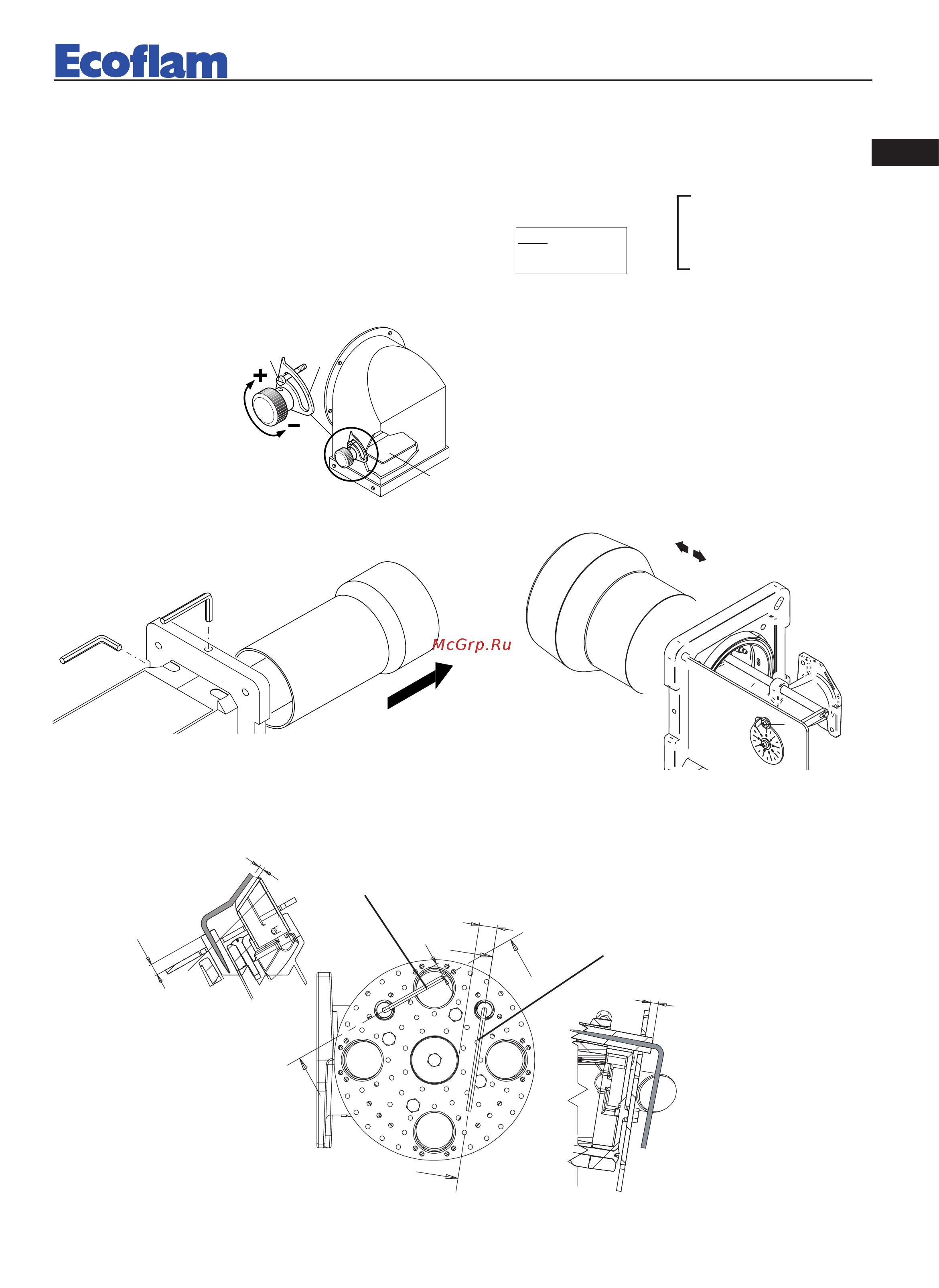 Ecoflam

+
−

McGrp.Ru