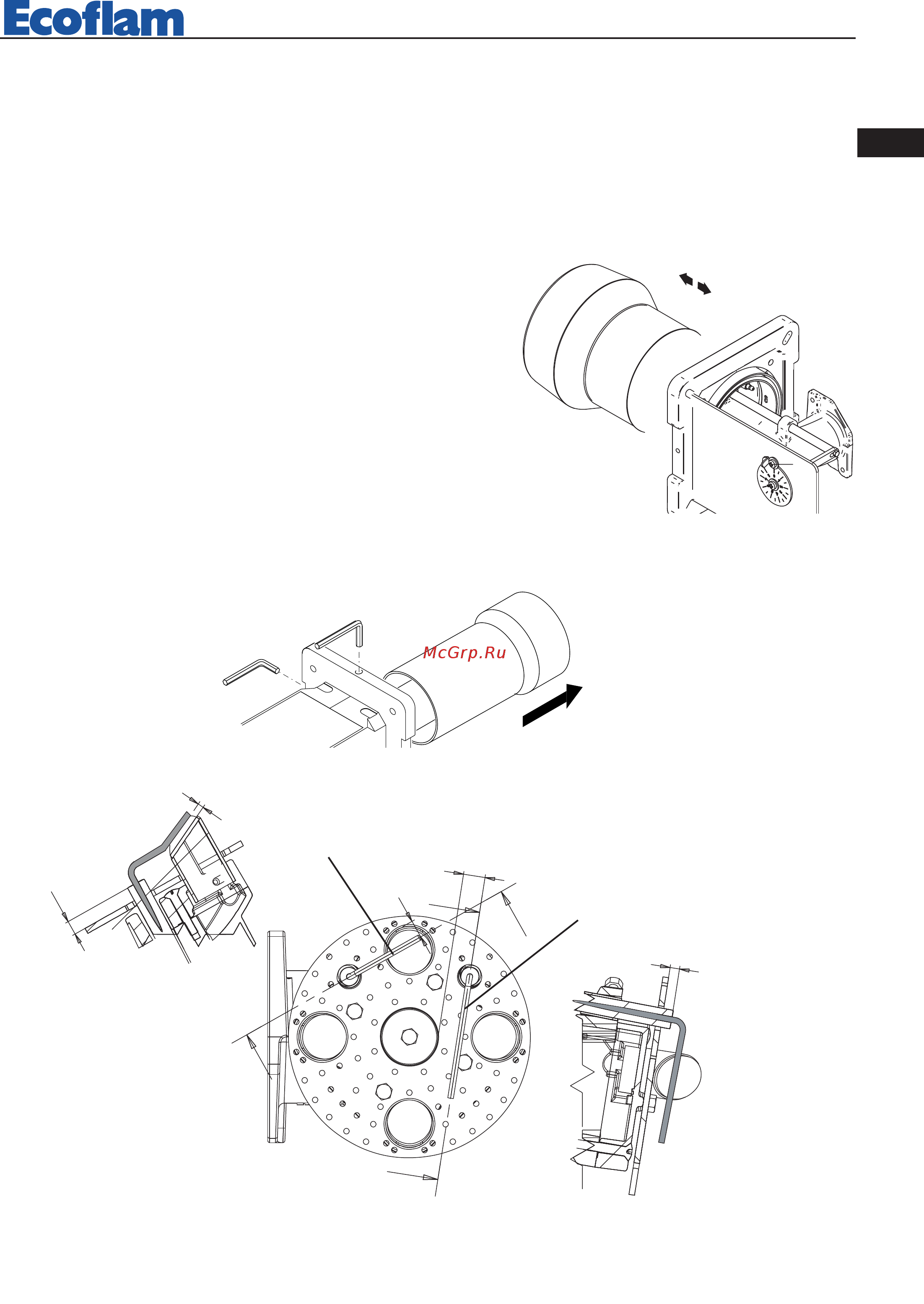 Ecoflam

McGrp.Ru