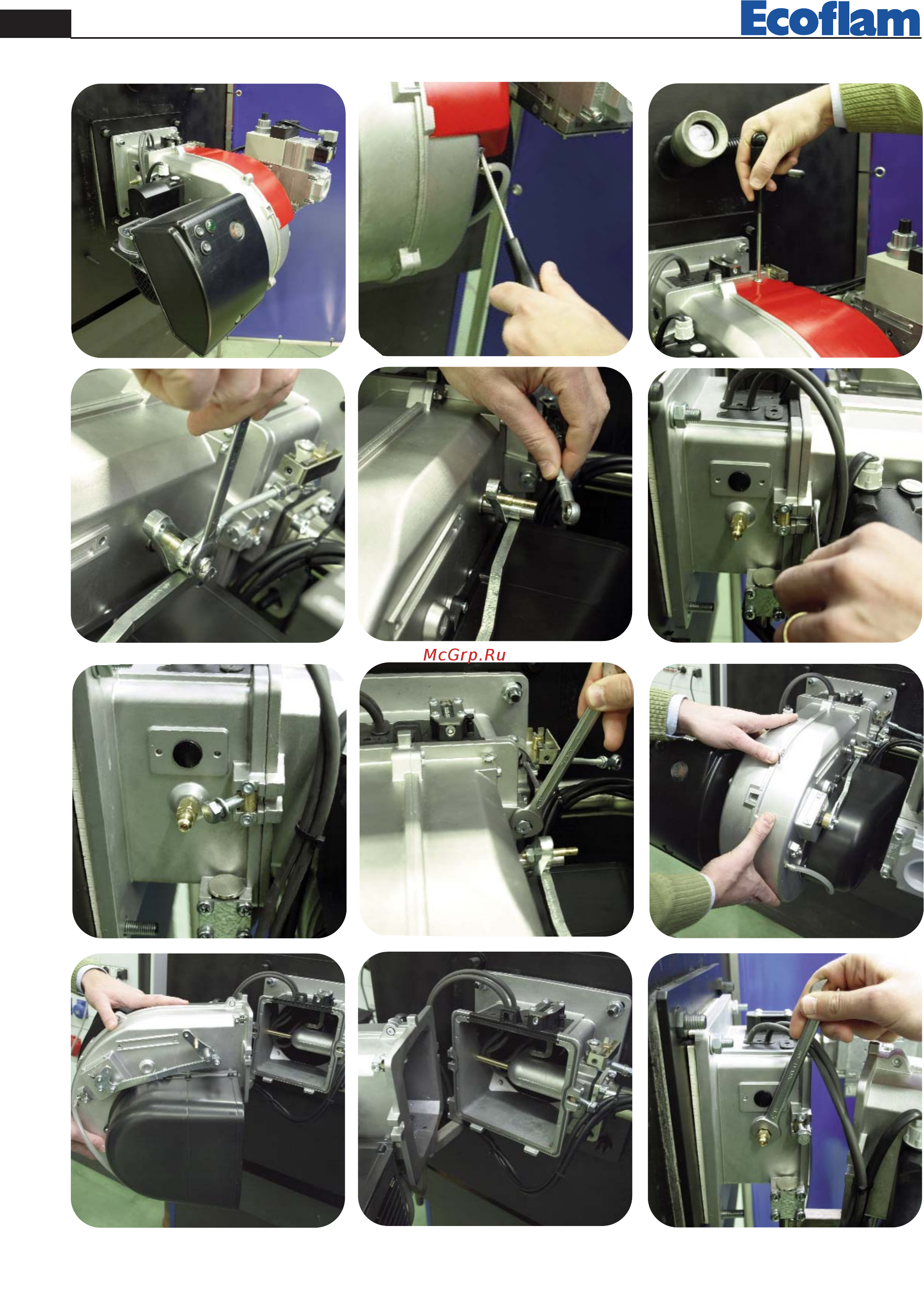 Ecoflam

McGrp.Ru