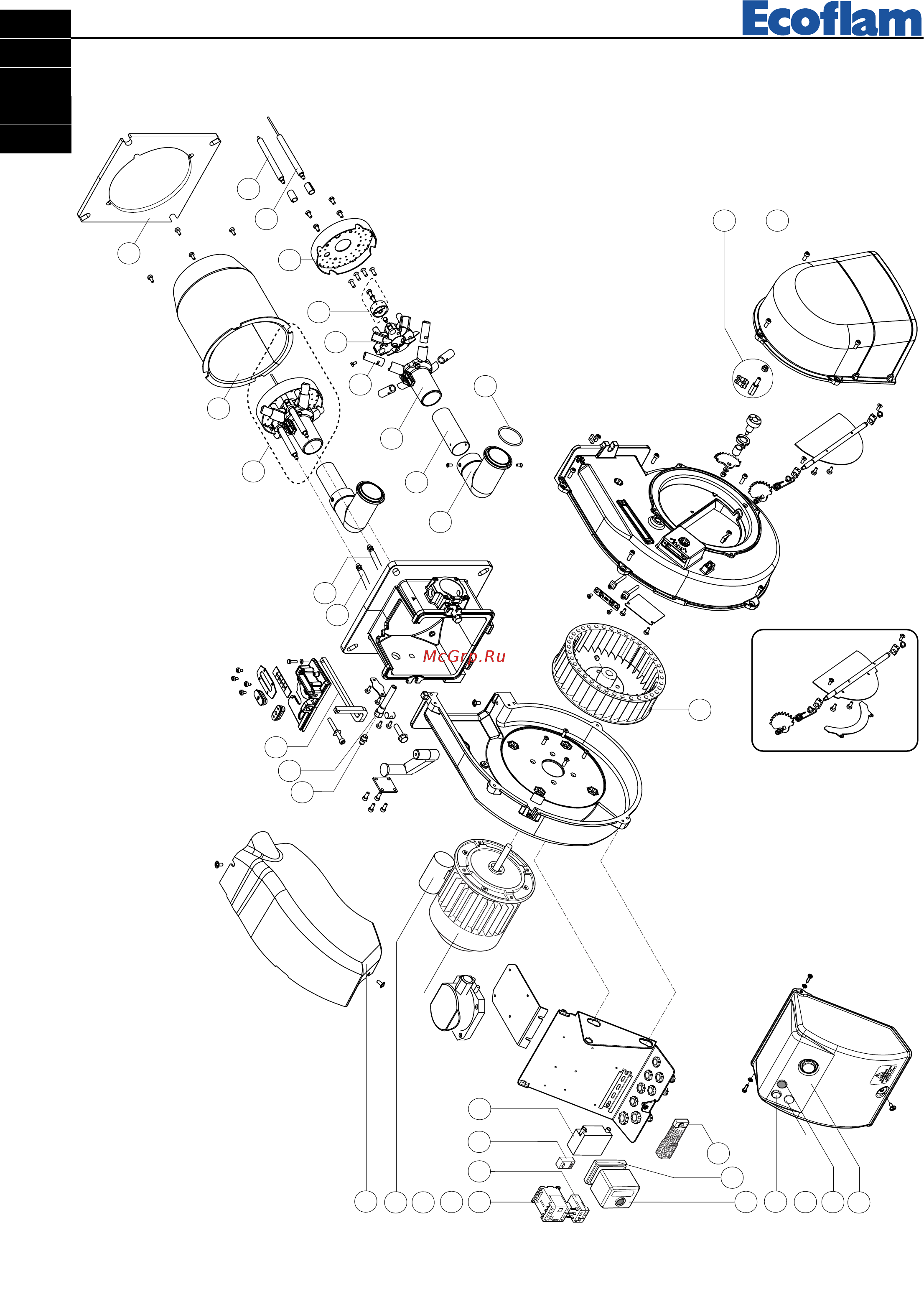 Ecoflam

McGrp.Ru