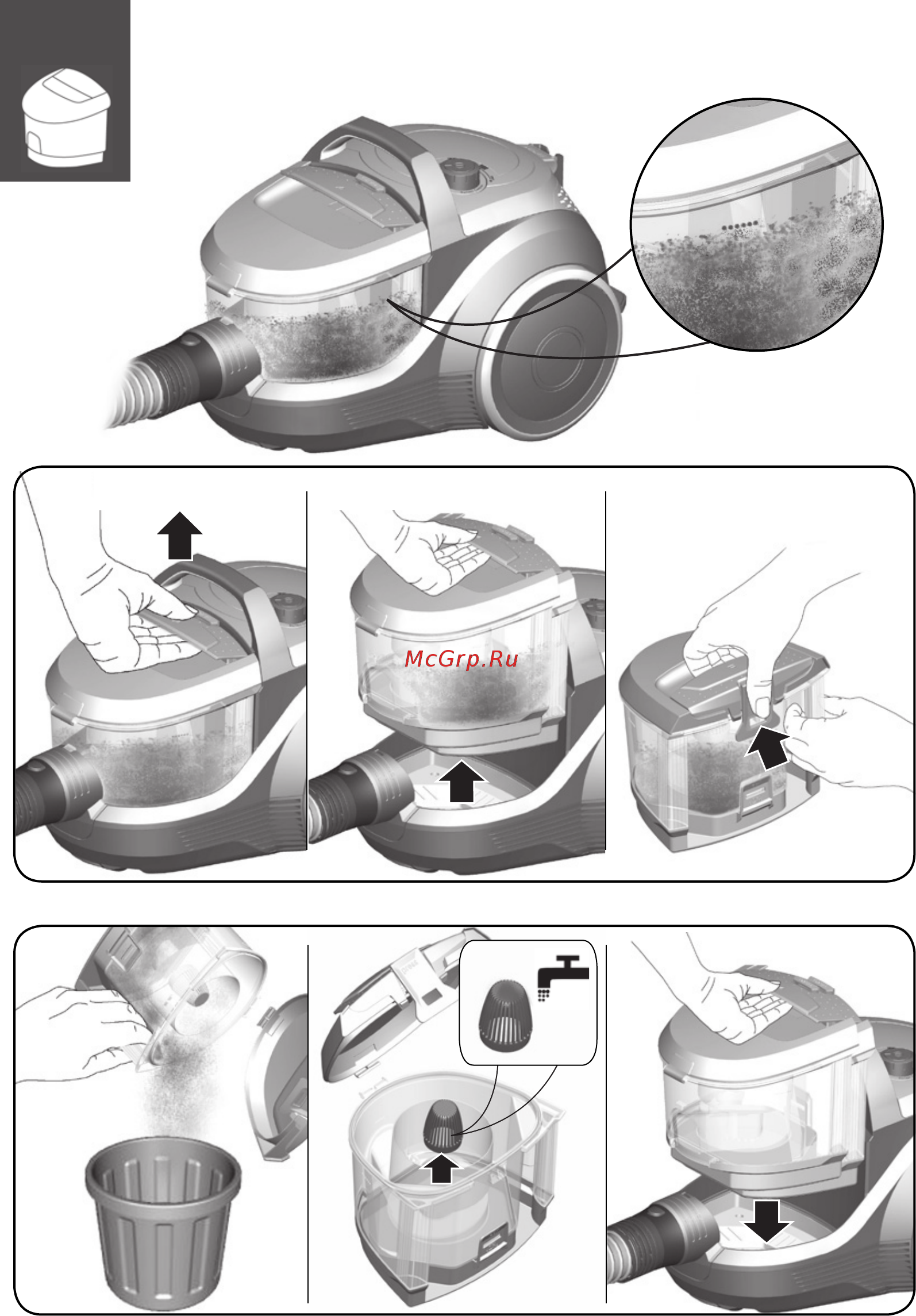 McGrp.Ru