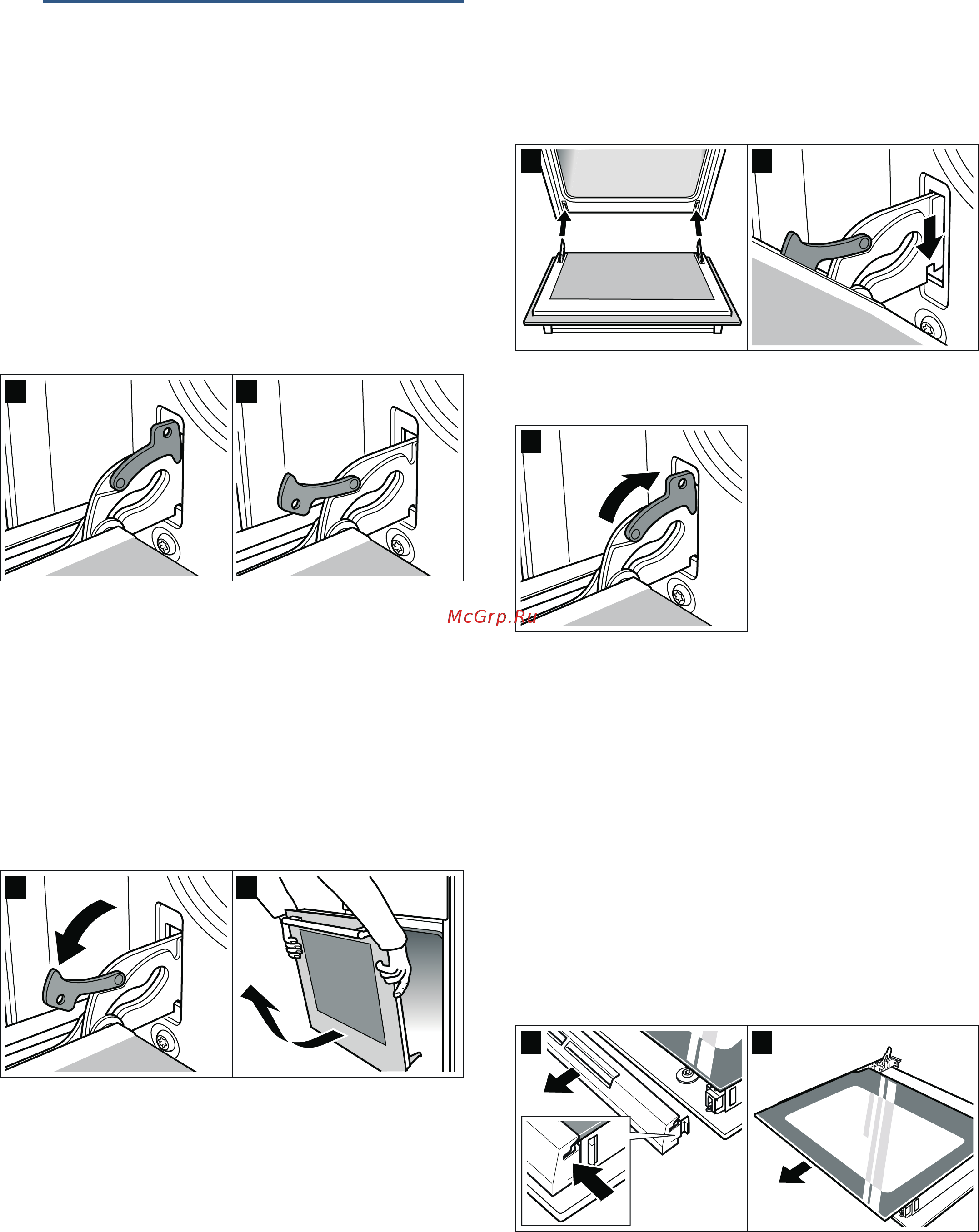 McGrp.Ru