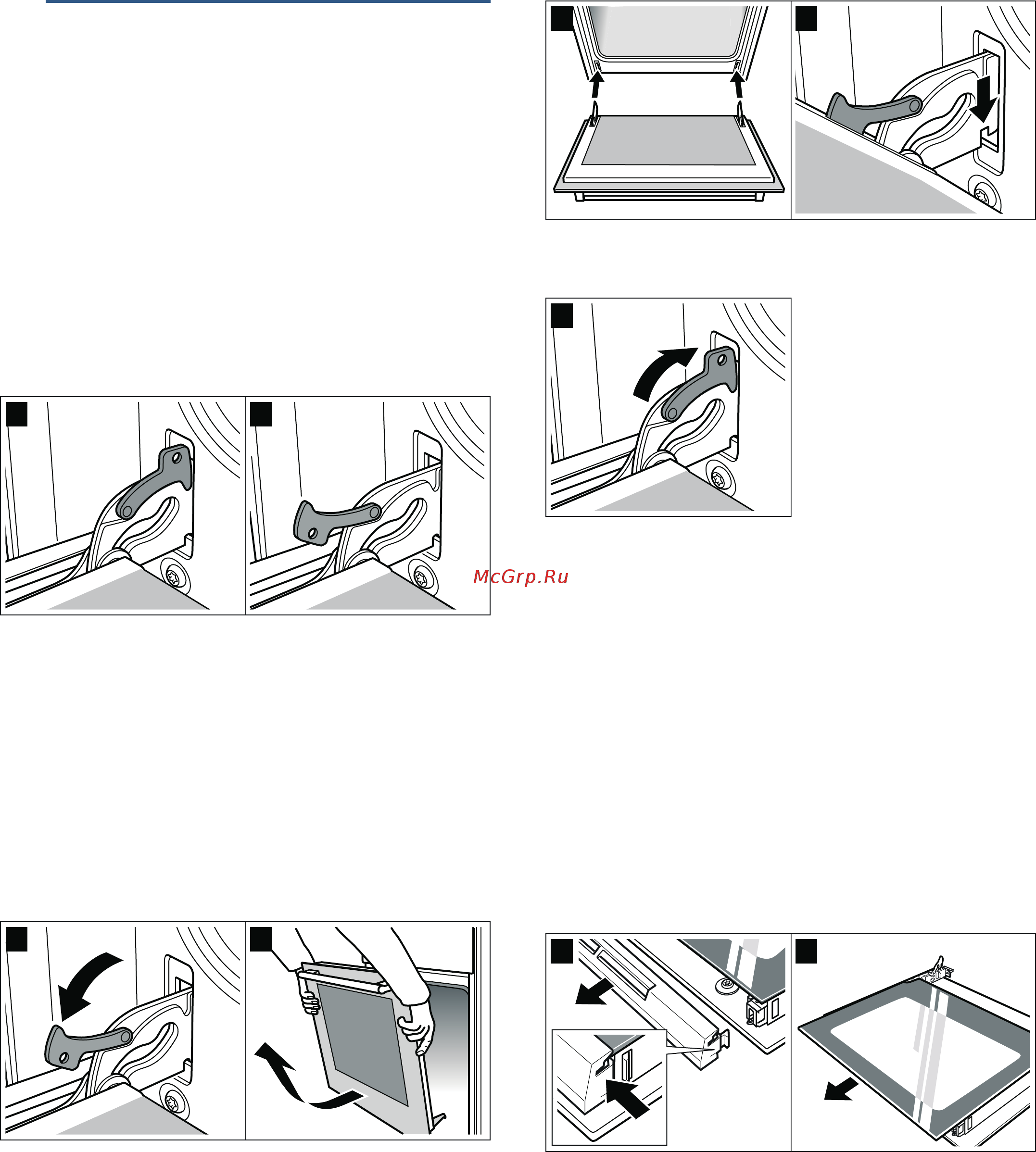 McGrp.Ru