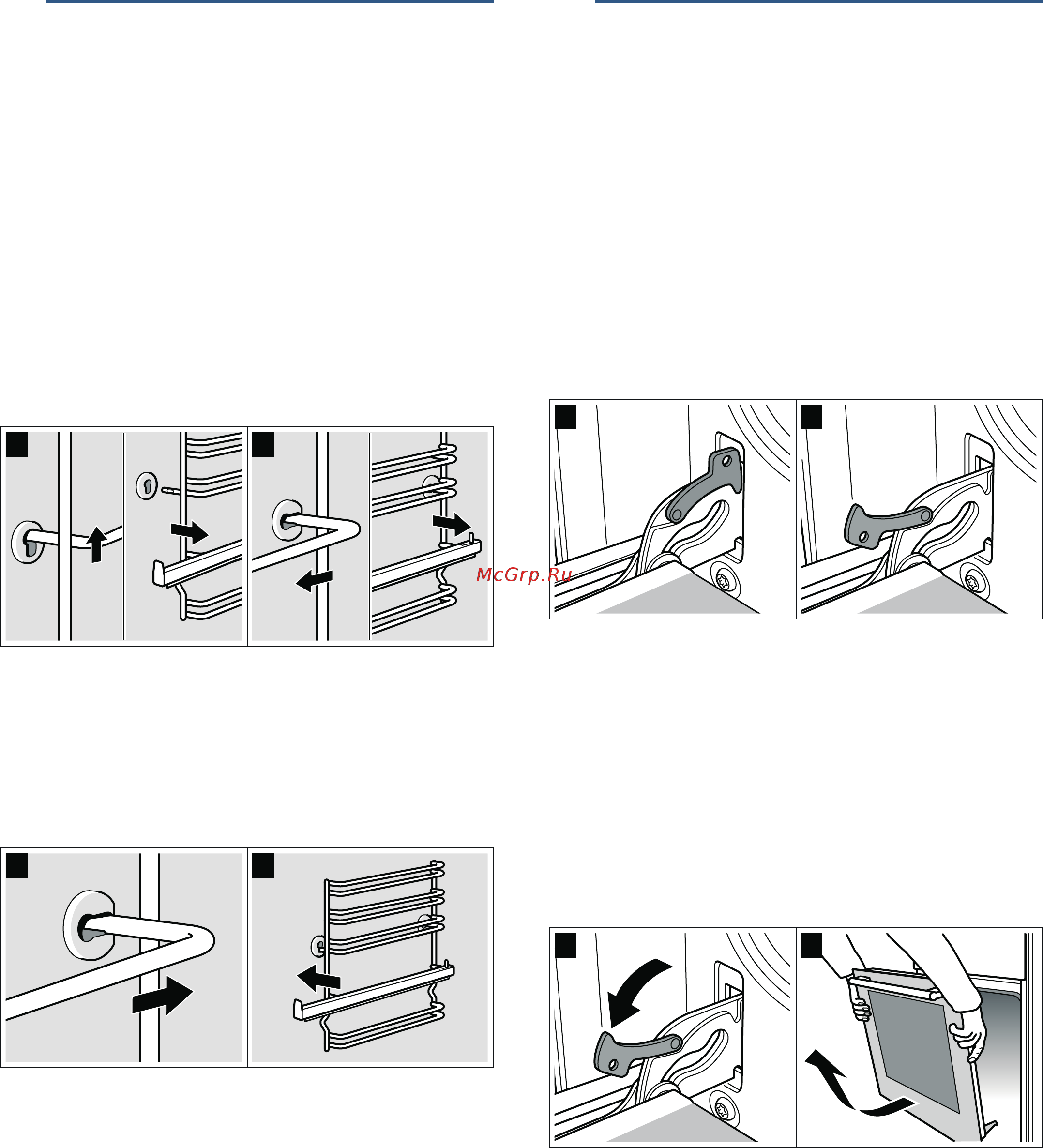 McGrp.Ru