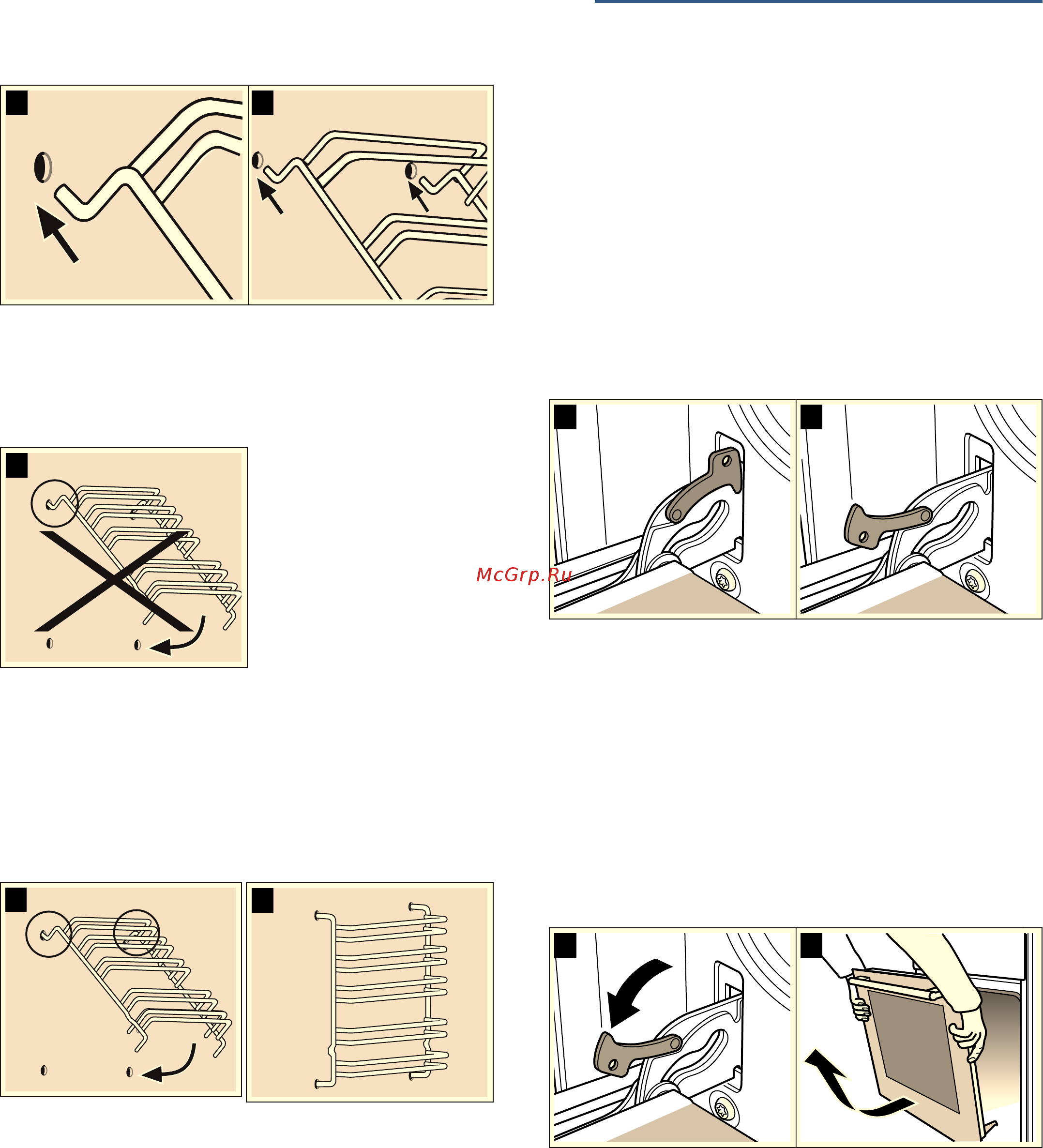 McGrp.Ru