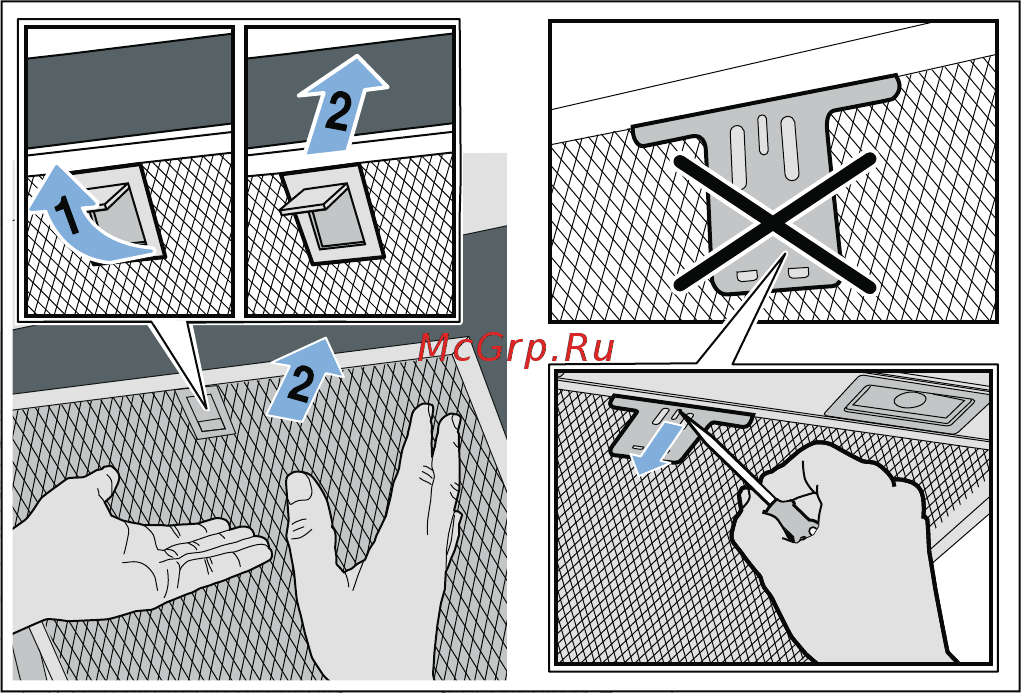 1
2
McGrp.Ru
2