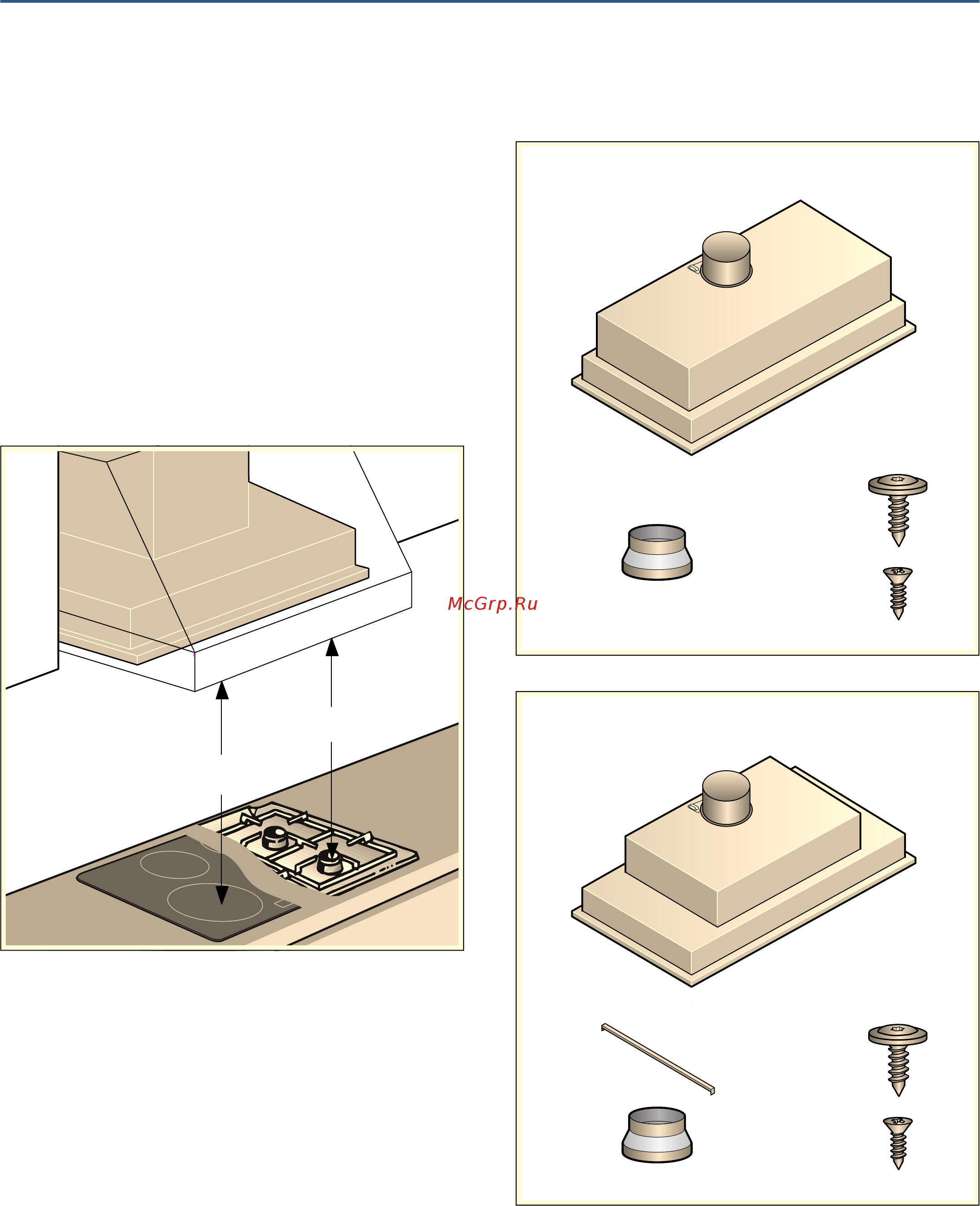 McGrp.Ru