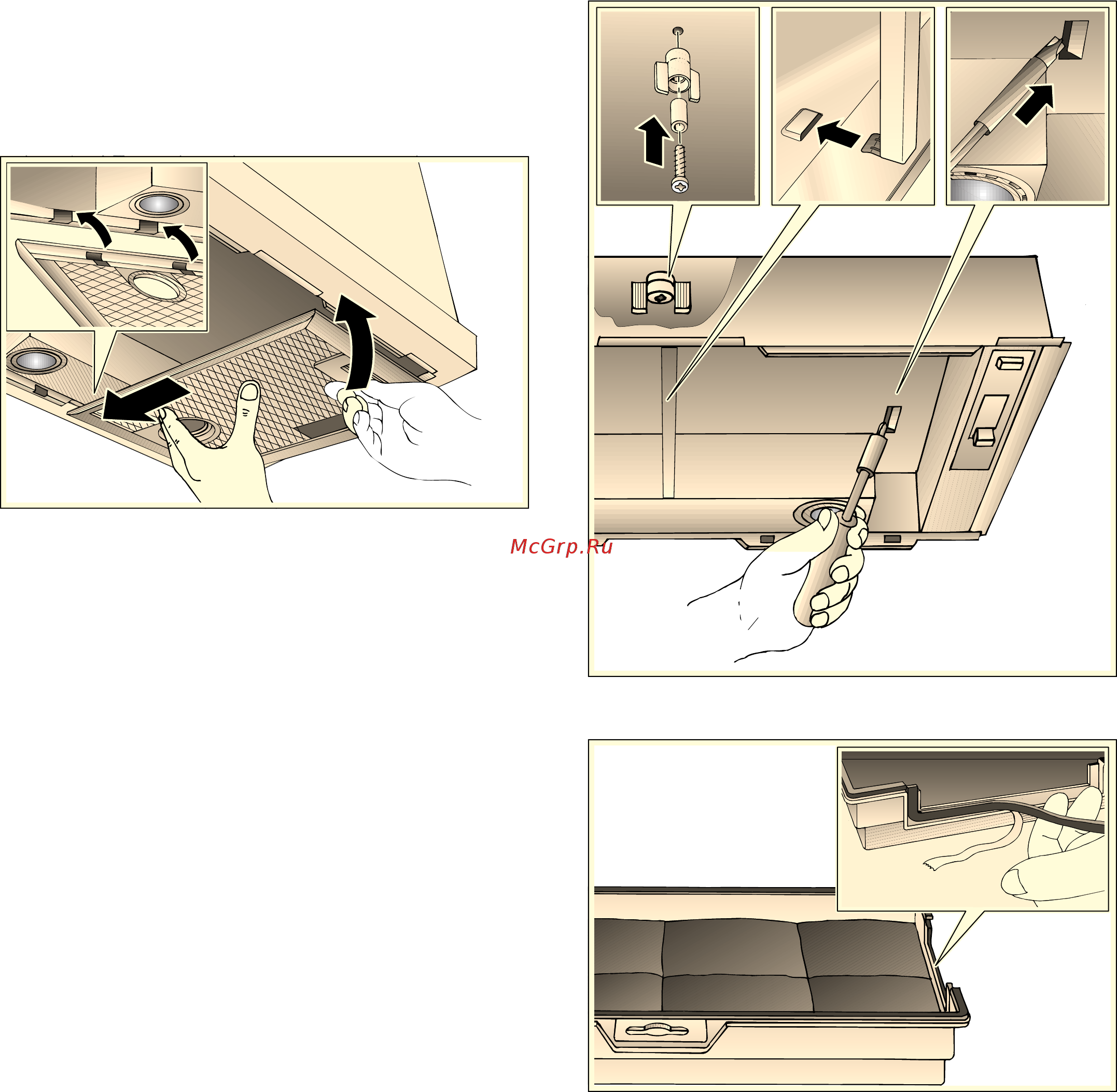 McGrp.Ru