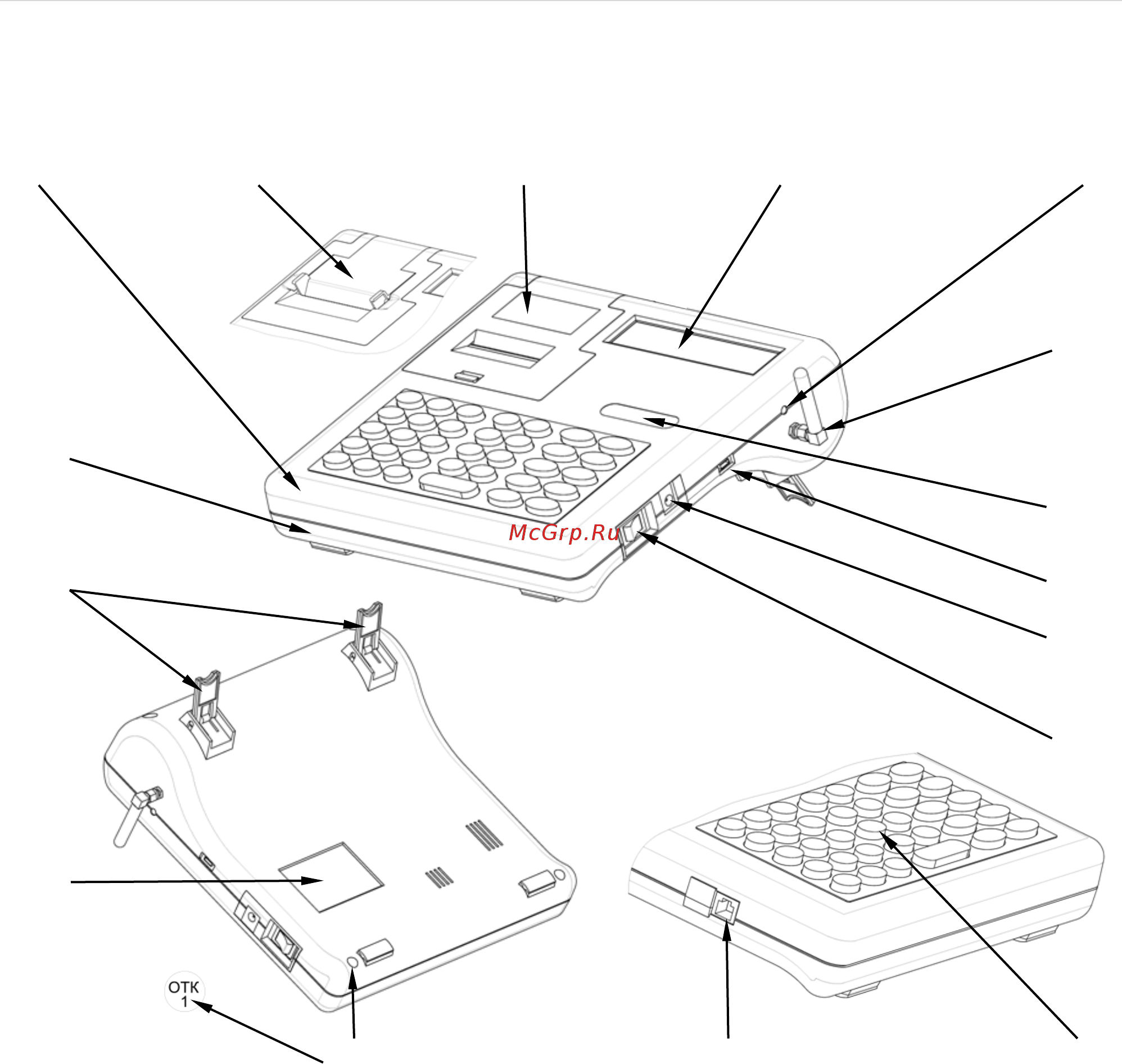 McGrp.Ru

ОТК
1