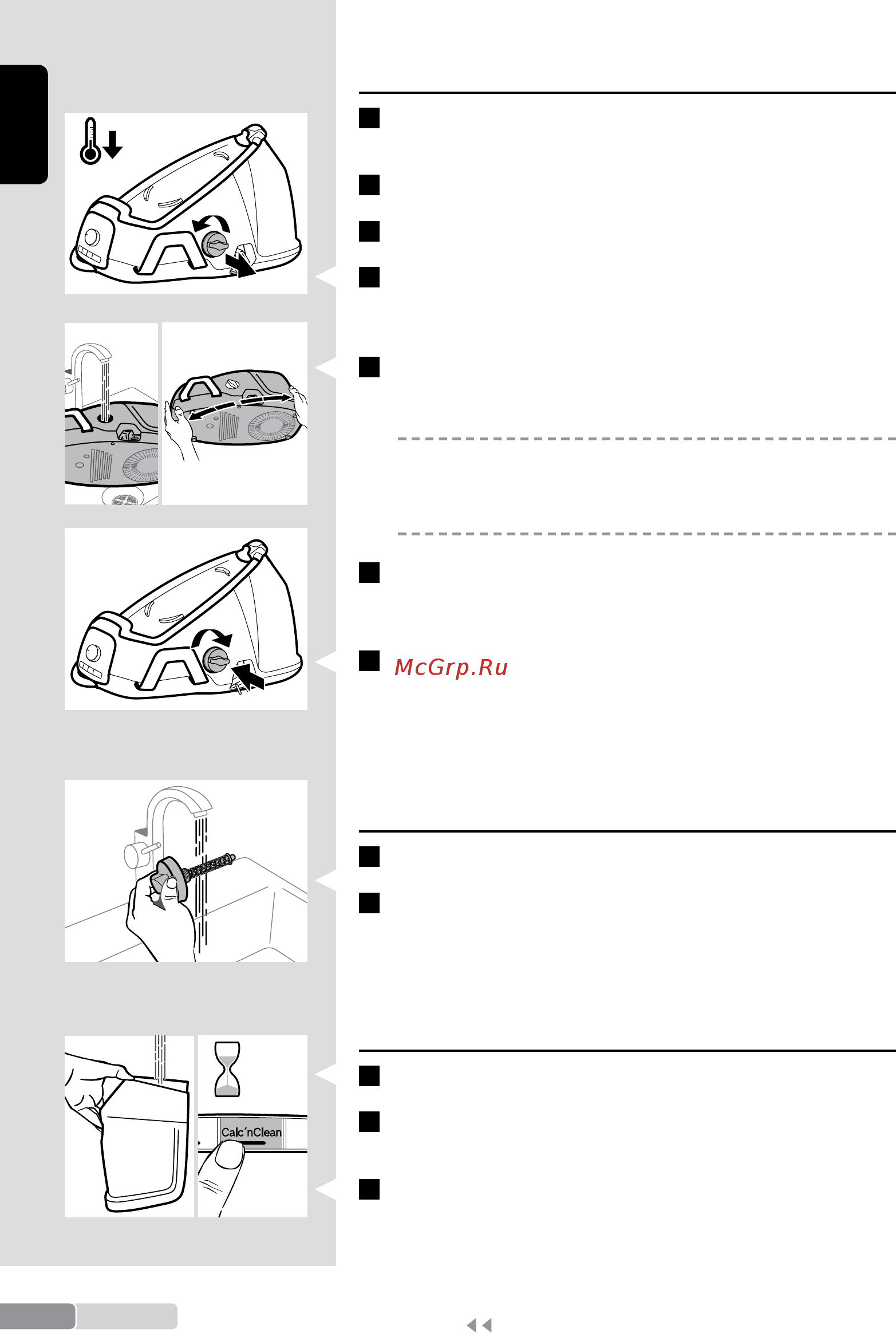 McGrp.Ru

Calc´nClean