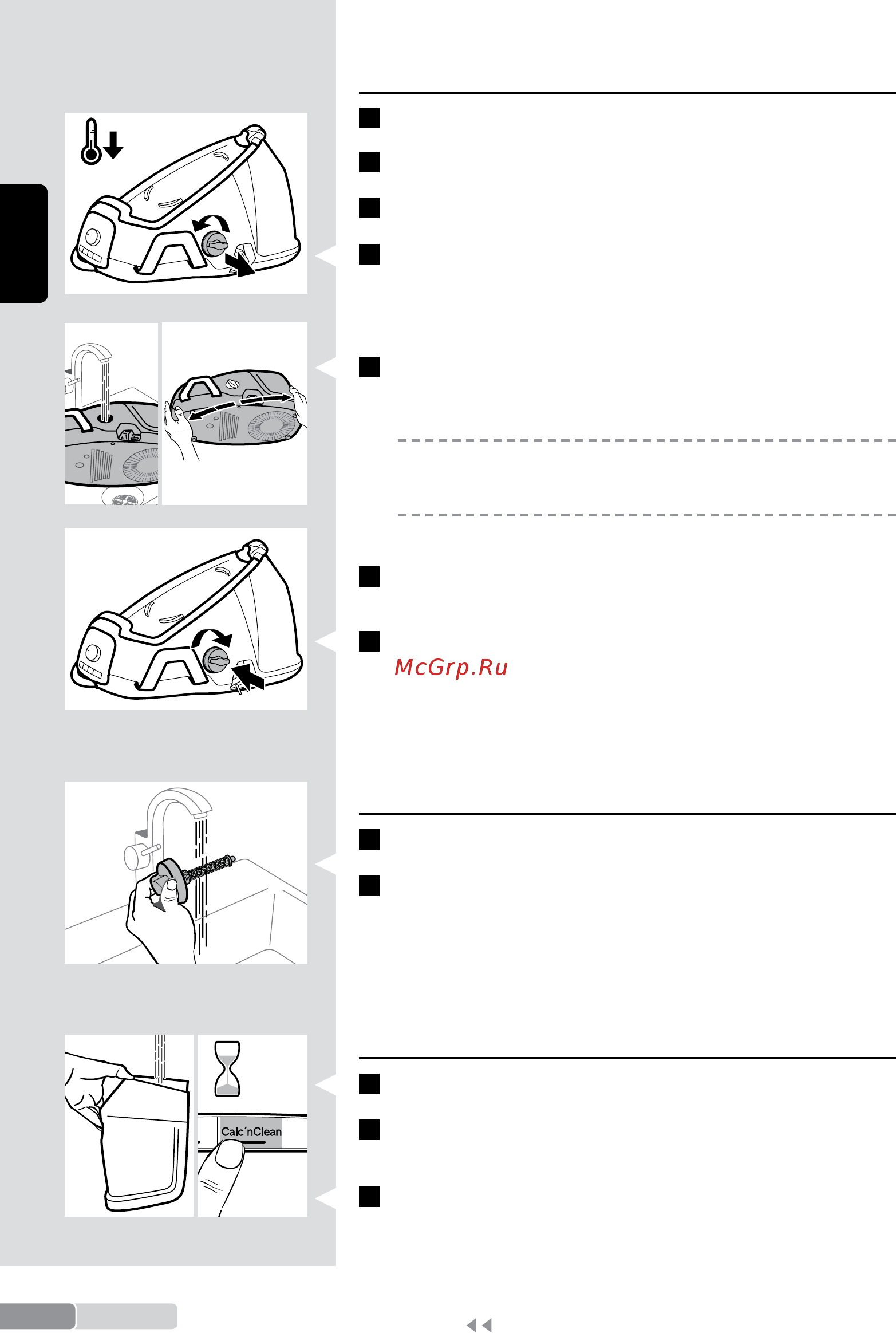 McGrp.Ru

Calc´nClean