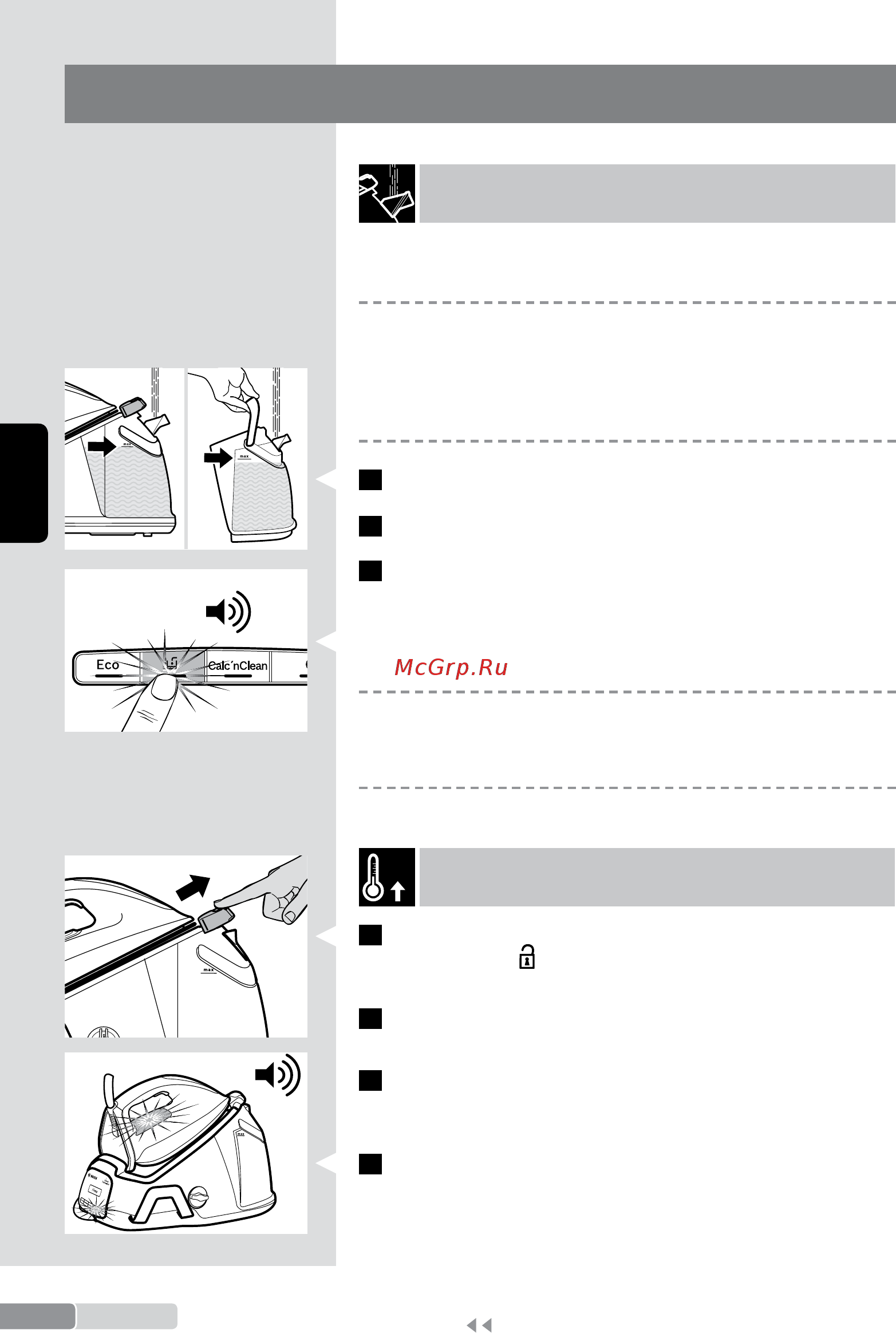 max

max

Eco

Calc'nClean

McGrp.Ru

max

max