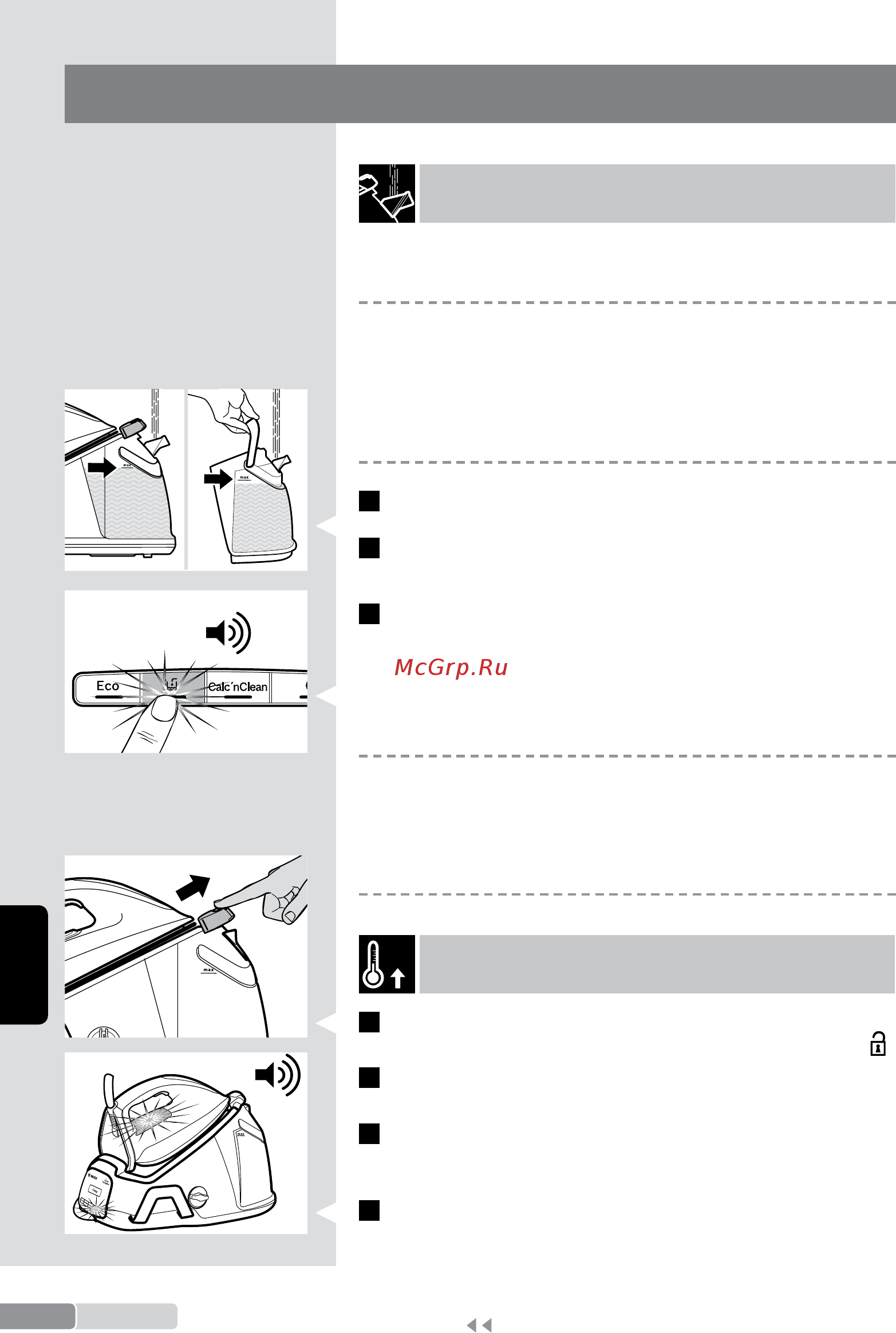 max

max

Eco

Calc'nClean

McGrp.Ru

max

max