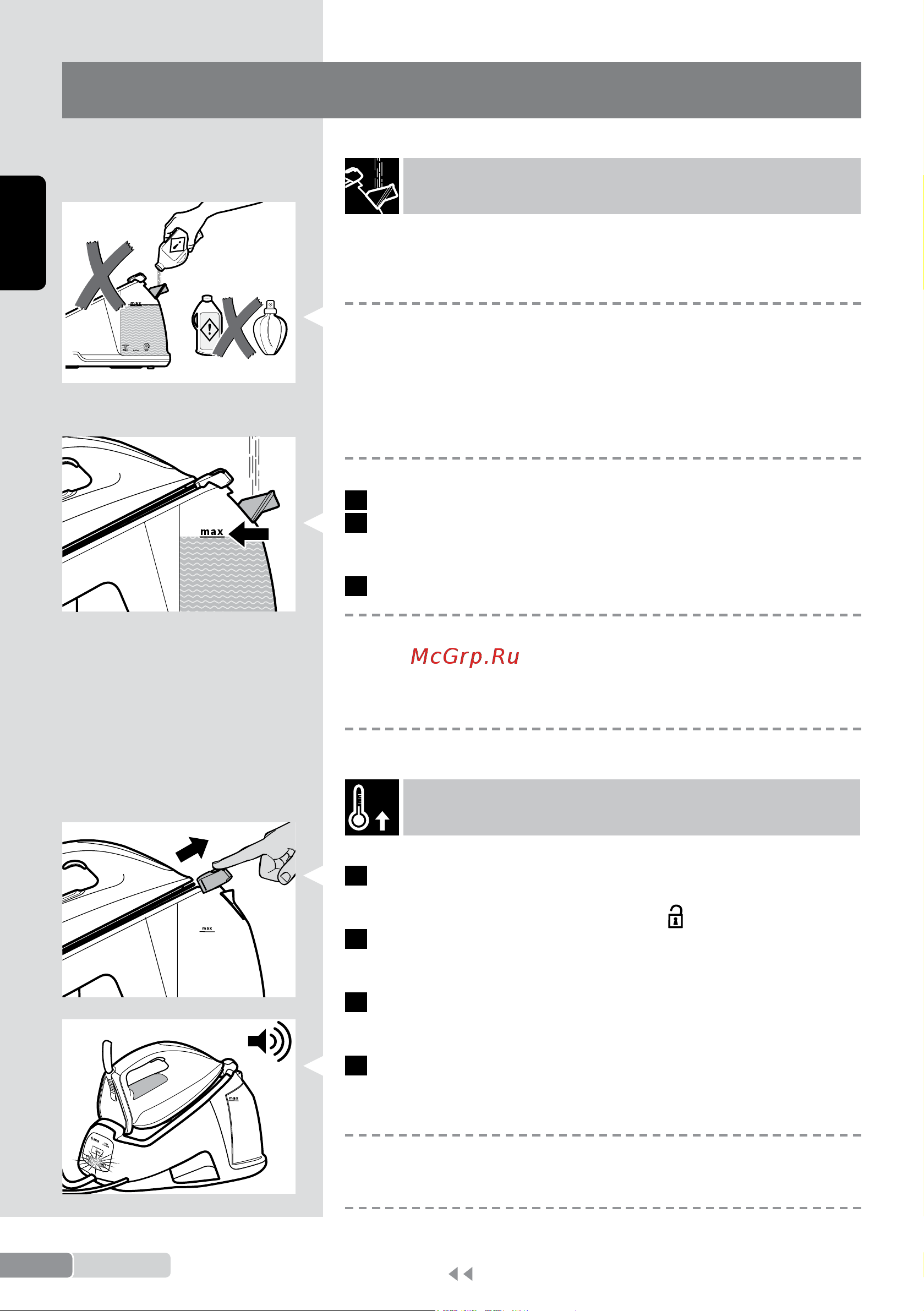 max

max

McGrp.Ru

max

max